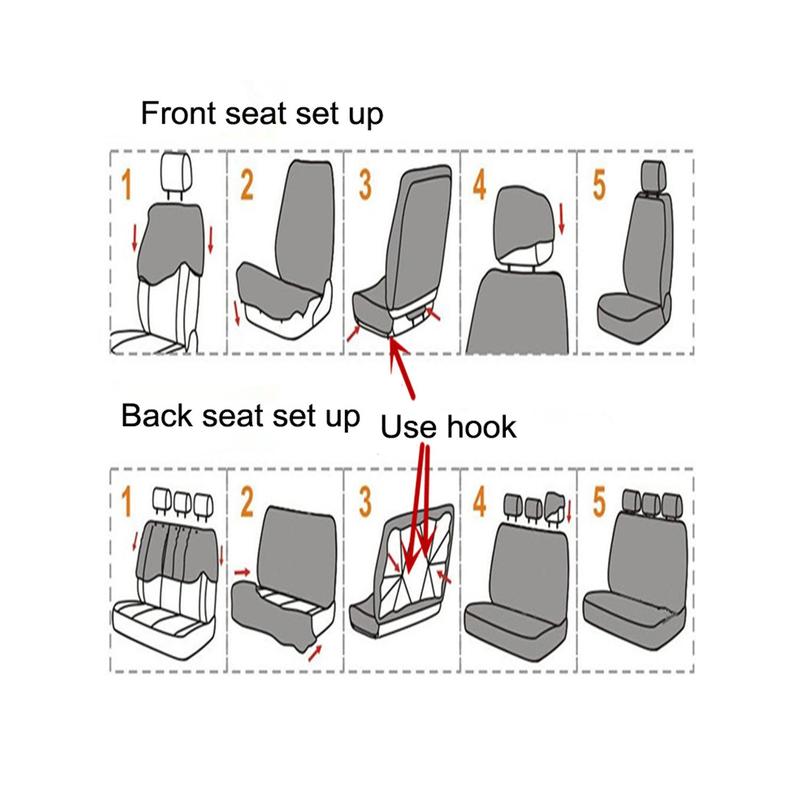 Front seat set up

1 2 3 4 5

Back seat set up

Use hook

1 2 3 4 5