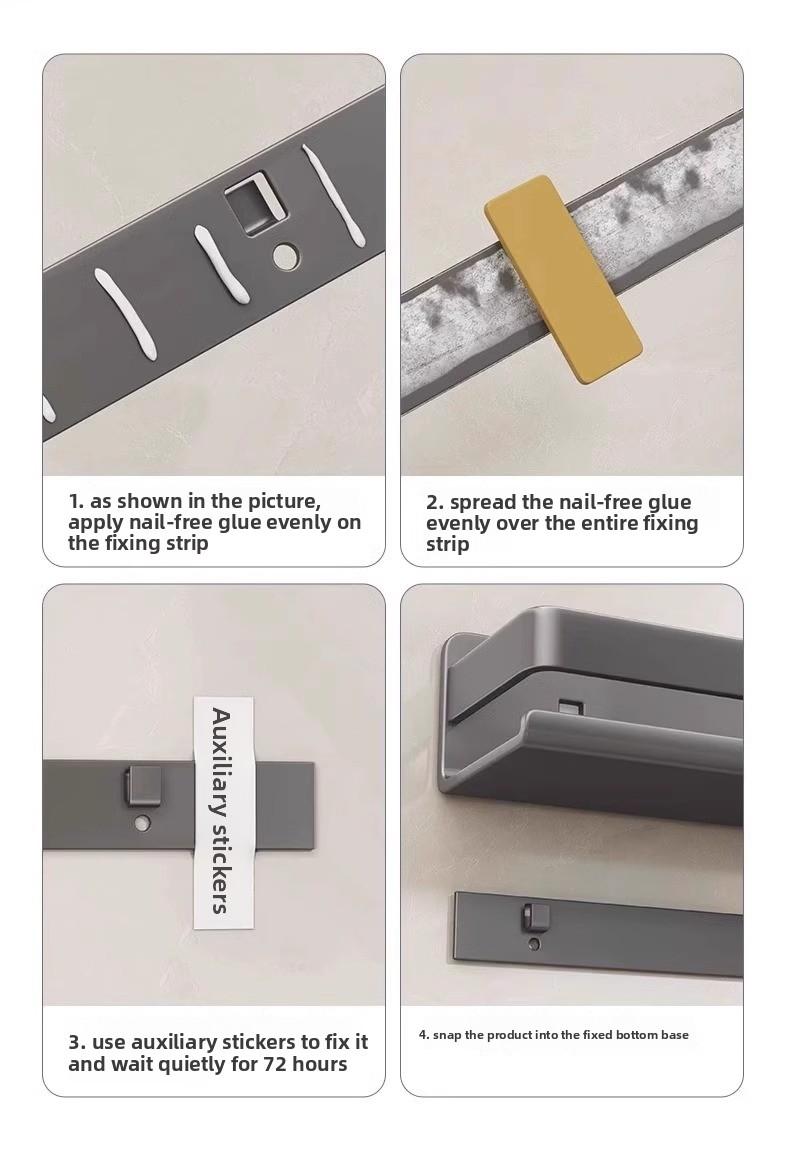 1. as shown in the picture, apply nail-free glue evenly on the fixing strip

2. spread the nail-free glue evenly over the entire fixing strip

Auxiliary stickers

3. use auxiliary stickers to fix it and wait quietly for 72 hours

4. snap the product into the fixed bottom base