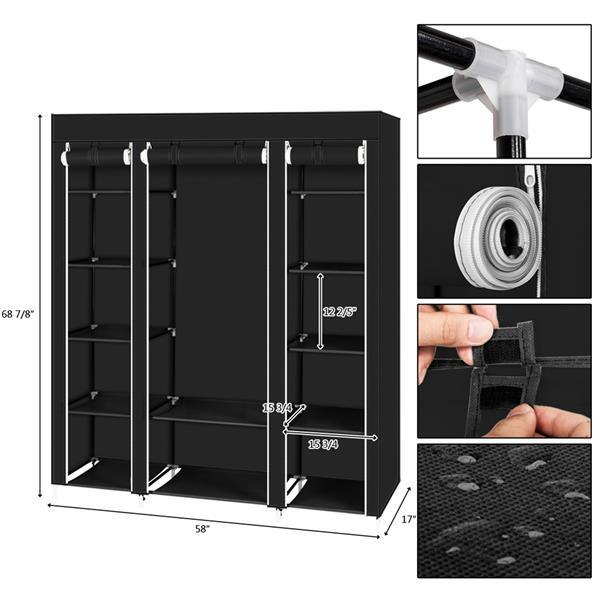 68 7/8"

12 2/5"

15 3/4

15 3/4

58"

17"