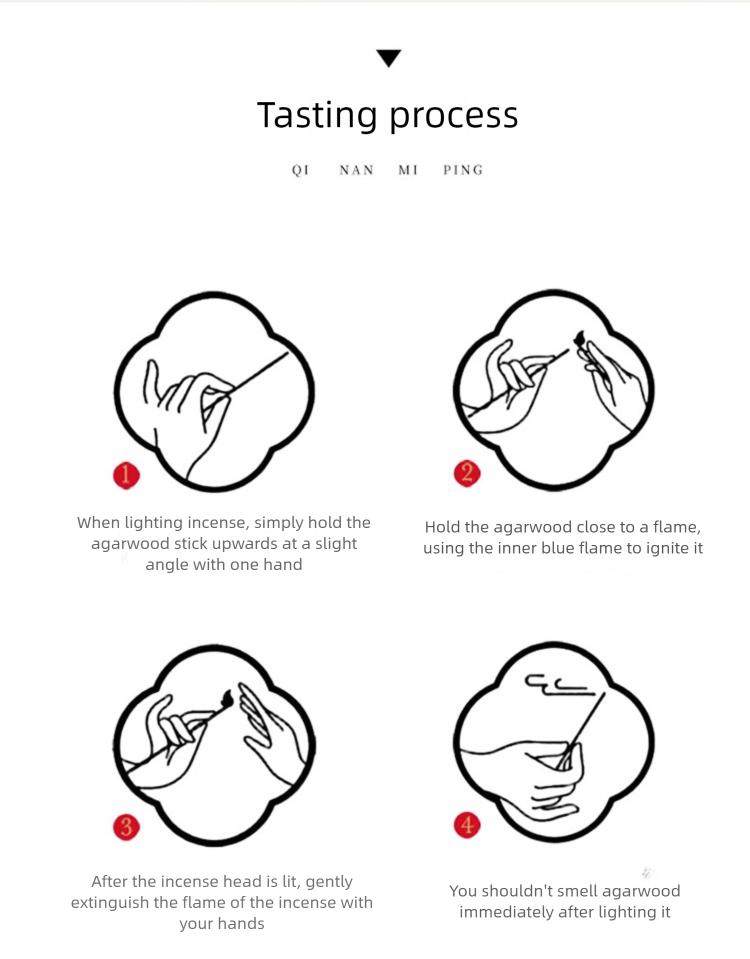 Tasting process

QI NAN MI PING

1

When lighting incense, simply hold the agarwood stick upwards at a slight angle with one hand

2

Hold the agarwood close to a flame, using the inner blue flame to ignite it

3

After the incense head is lit, gently extinguish the flame of the incense with your hands

4

You shouldn't smell agarwood immediately after lighting it