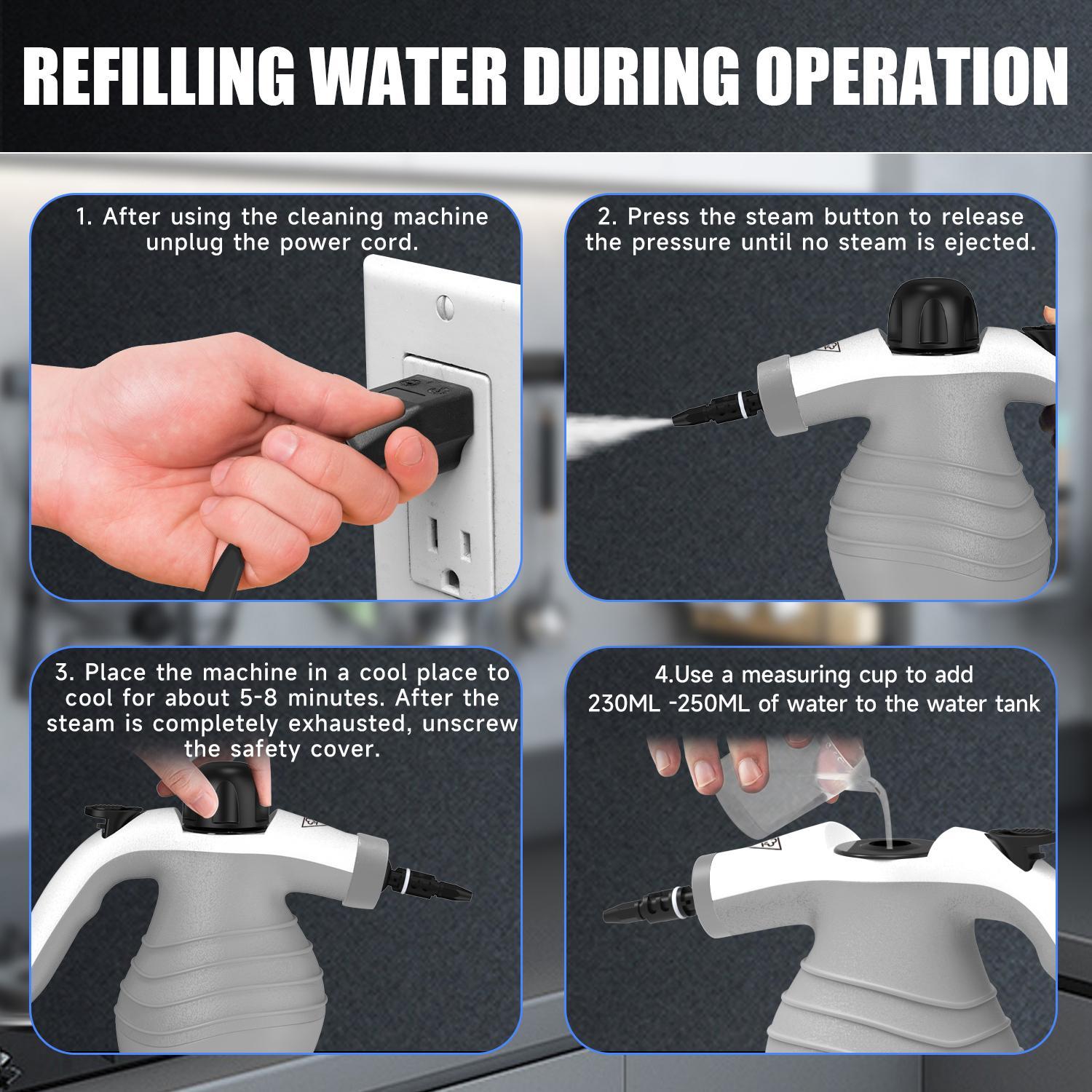 REFILLING WATER DURING OPERATION

1. After using the cleaning machine unplug the power cord.

2. Press the steam button to release the pressure until no steam is ejected.

3. Place the machine in a cool place to cool for about 5-8 minutes. After the steam is completely exhausted, unscrew the safety cover.

4.Use a measuring cup to add 230ML -250ML of water to the water tank