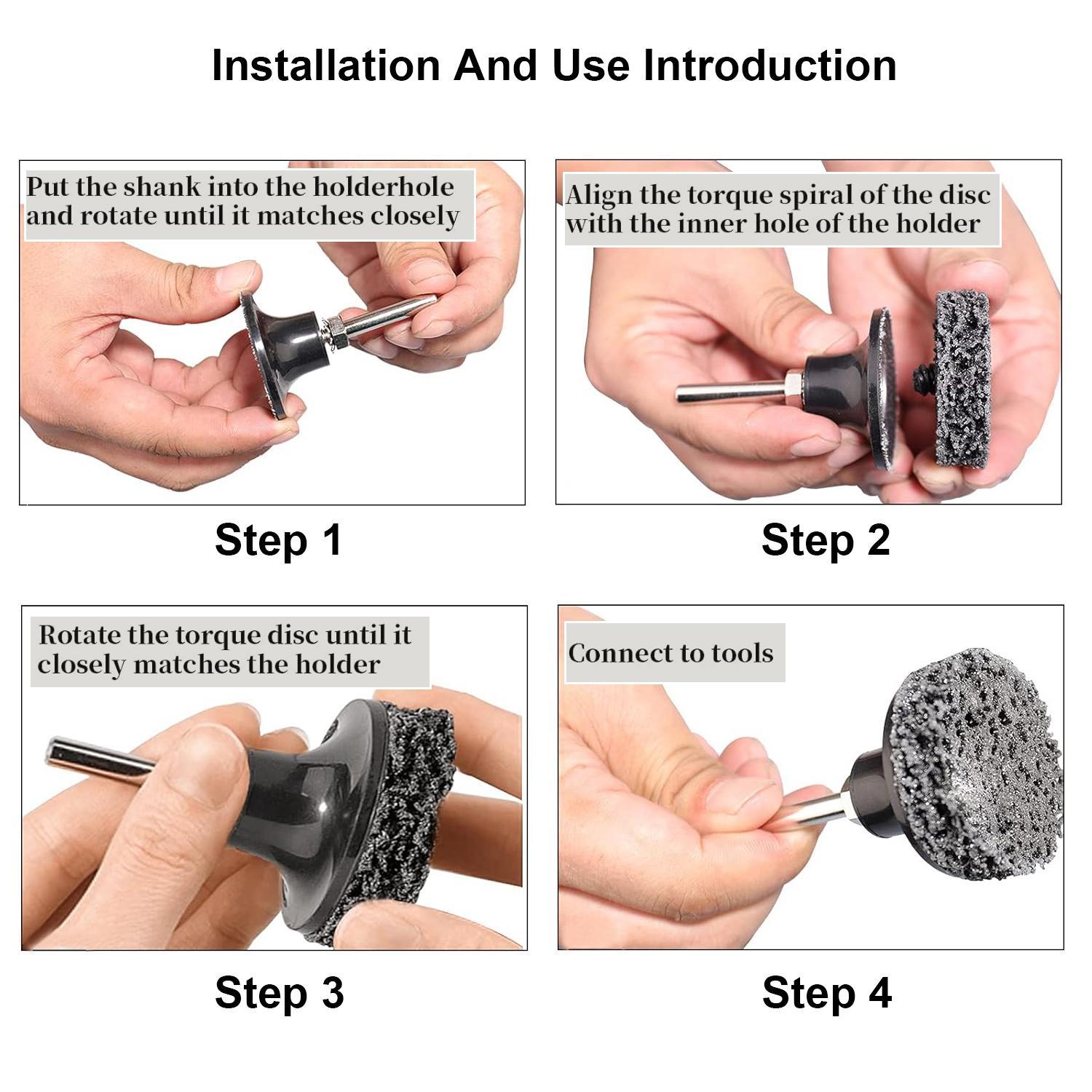 Installation And Use Introduction

Put the shank into the holderhole and rotate until it matches closely

Step 1

Align the torque spiral of the disc with the inner hole of the holder

Step 2

Rotate the torque disc until it closely matches the holder

Step 3

Connect to tools

Step 4