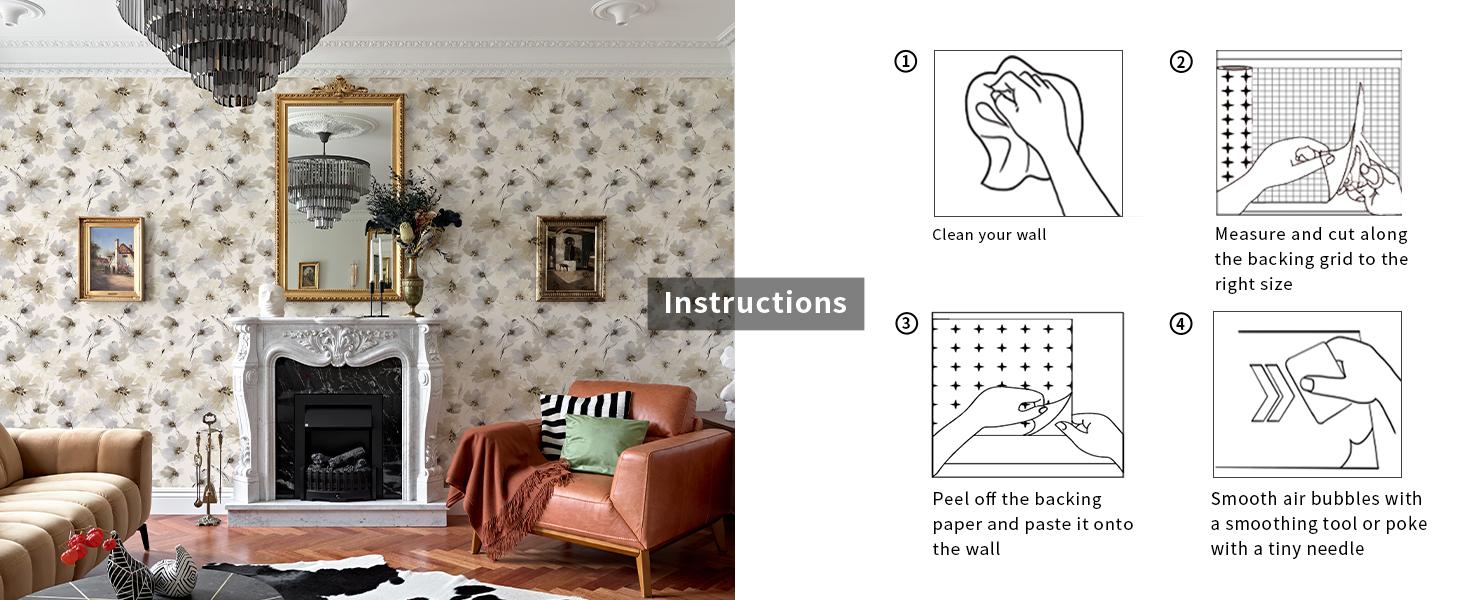 Instructions

①

Clean your wall

②

Measure and cut along the backing grid to the right size

③

Peel off the backing paper and paste it onto the wall

④

Smooth air bubbles with a smoothing tool or poke with a tiny needle