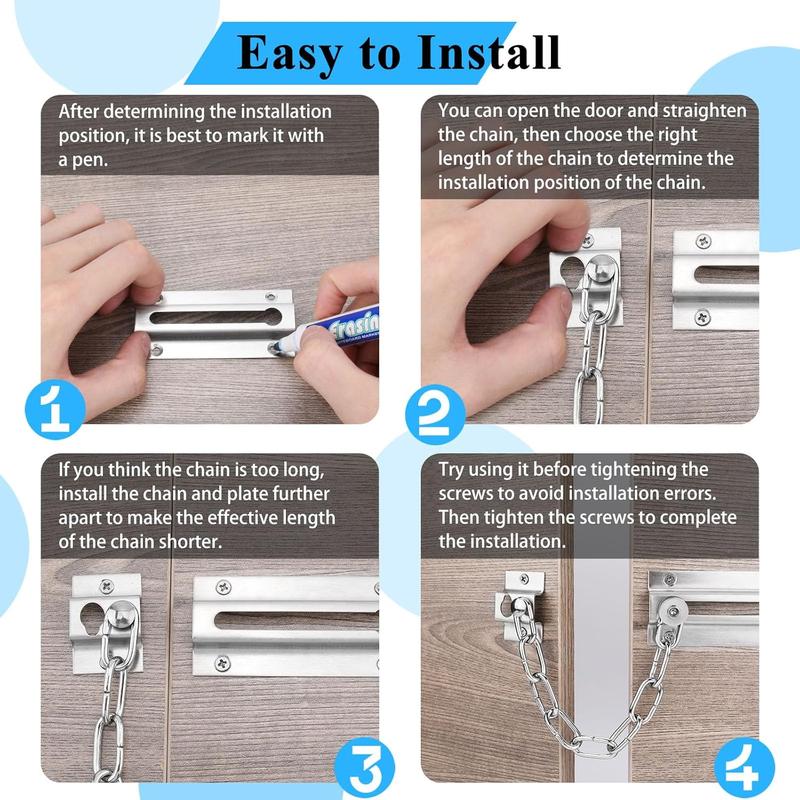 Easy to Install

After determining the installation position, it is best to mark it with a pen.

Erasin

1

You can open the door and straighten the chain, then choose the right length of the chain to determine the installation position of the chain.

2

If you think the chain is too long, install the chain and plate further apart to make the effective length of the chain shorter.

3

Try using it before tightening the screws to avoid installation errors. Then tighten the screws to complete the installation.

4