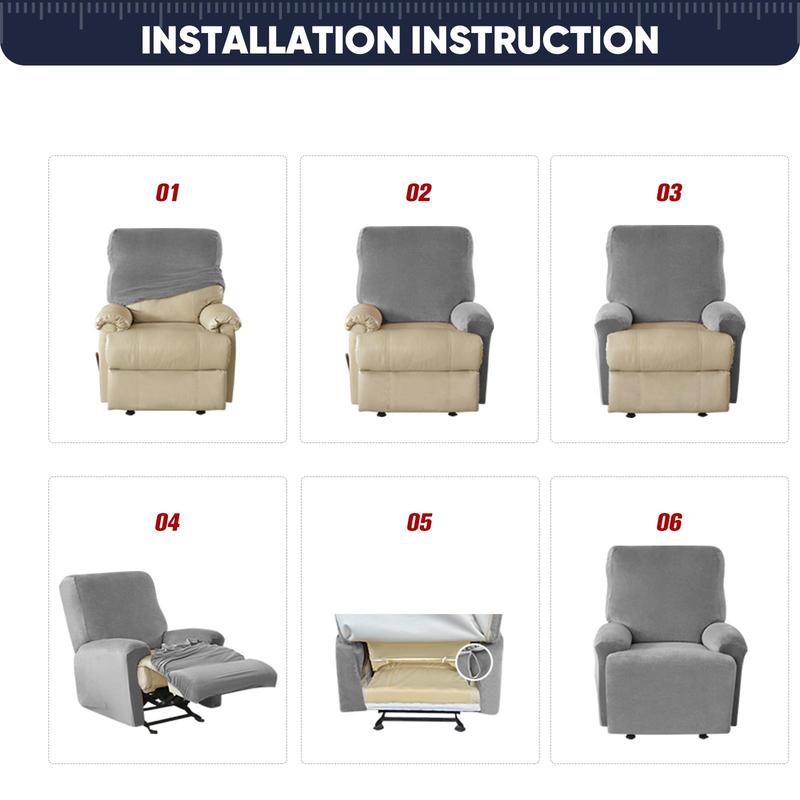 INSTALLATION INSTRUCTION

01

02

03

04

05

06