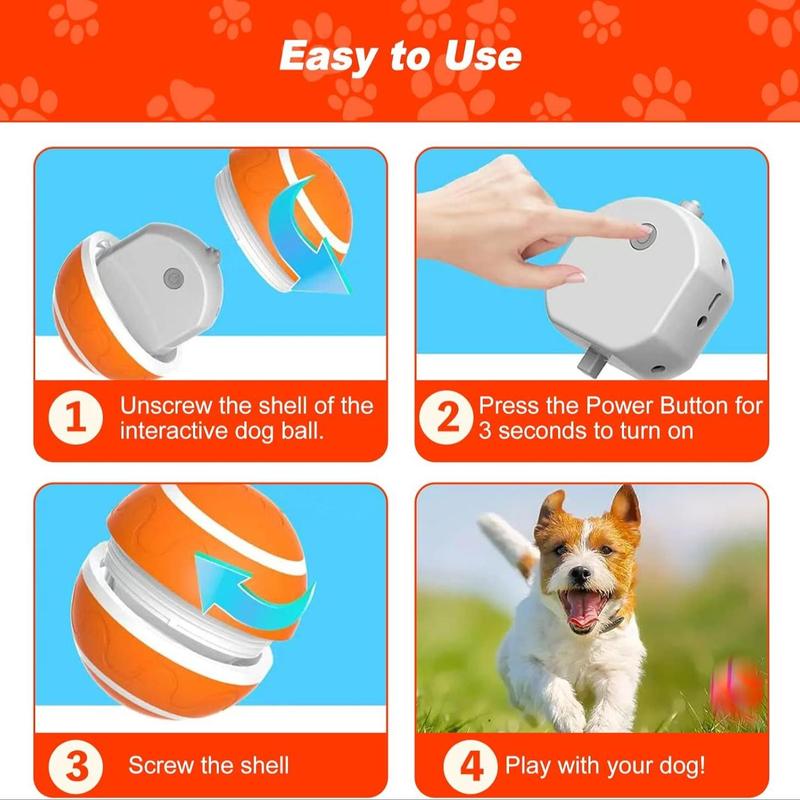 Easy to Use

1 Unscrew the shell of the interactive dog ball.

2 Press the Power Button for 3 seconds to turn on

3 Screw the shell

4 Play with your dog!