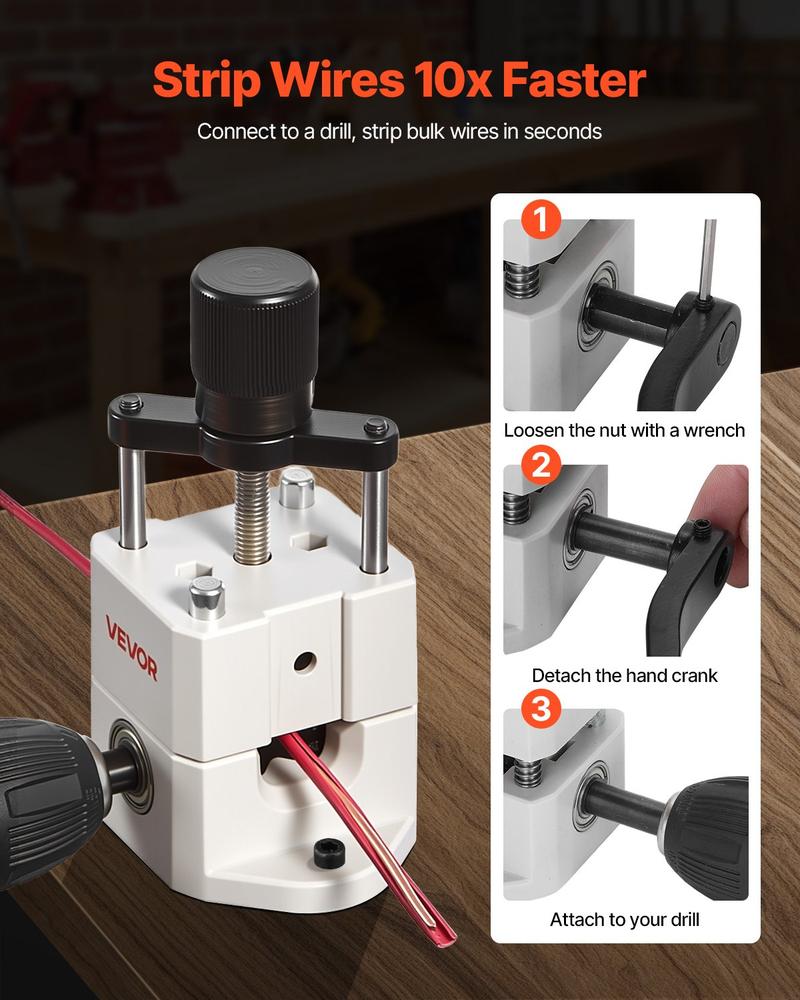 Strip Wires 10x Faster

Connect to a drill, strip bulk wires in seconds

VEVOR

1

Loosen the nut with a wrench

2

Detach the hand crank

3

Attach to your drill