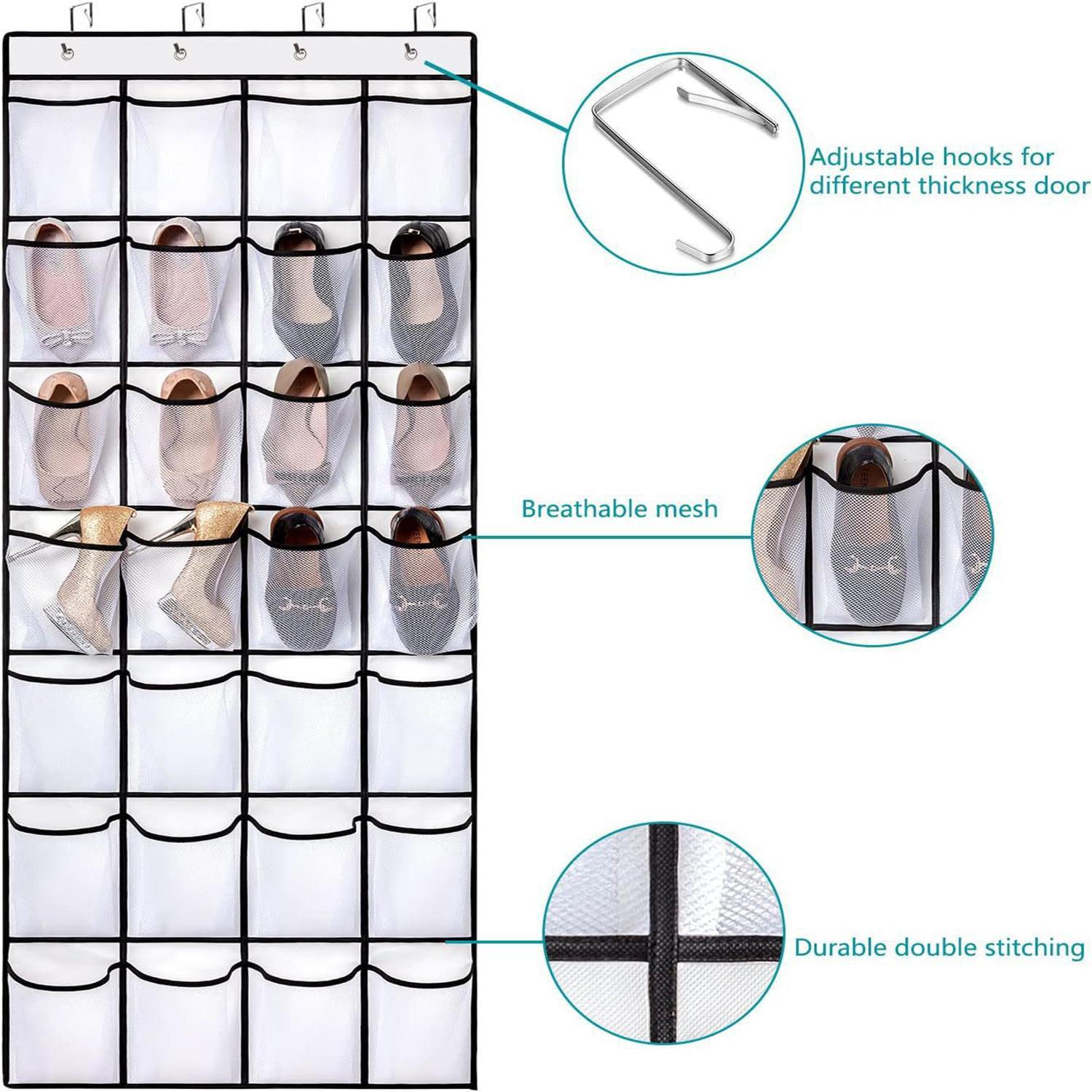 Adjustable hooks for different thickness door

Breathable mesh

Durable double stitching