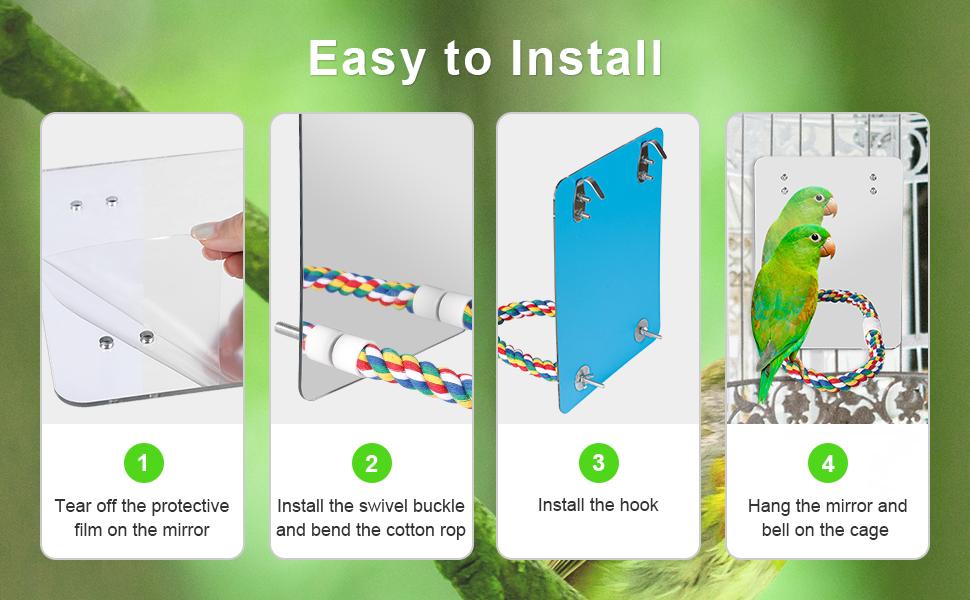 Easy to Install

1
Tear off the protective film on the mirror

2
Install the swivel buckle and bend the cotton rop

3
Install the hook

4
Hang the mirror and bell on the cage