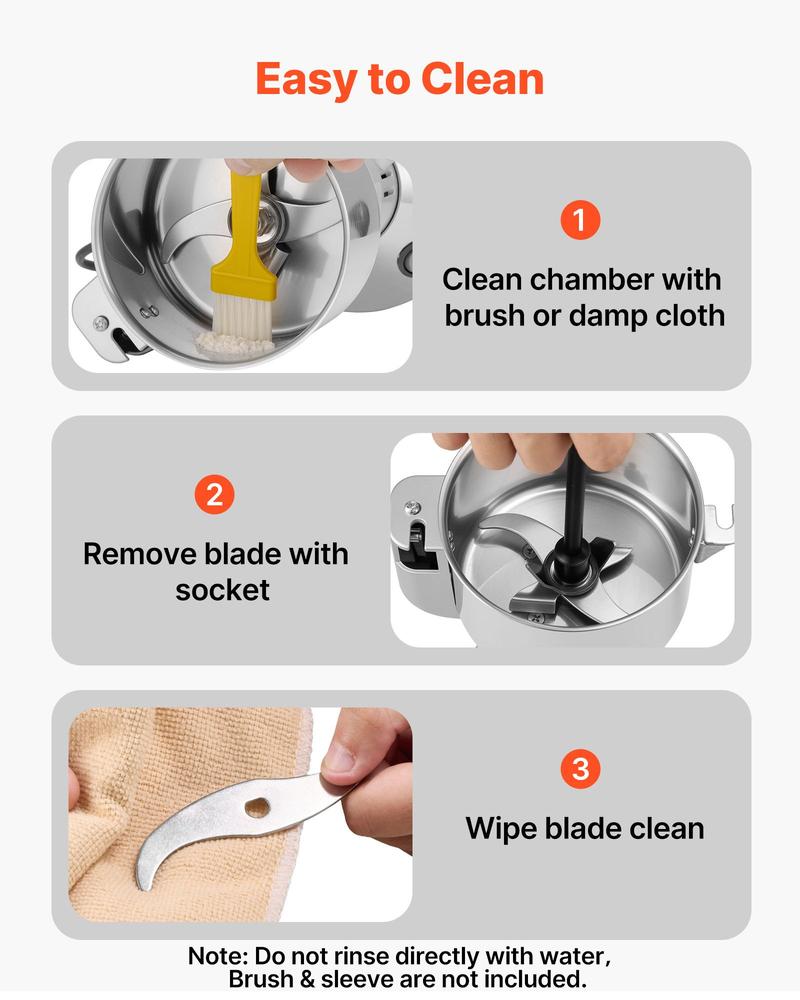 Easy to Clean

1

Clean chamber with brush or damp cloth

2

Remove blade with socket

3

Wipe blade clean

Note: Do not rinse directly with water, Brush & sleeve are not included.