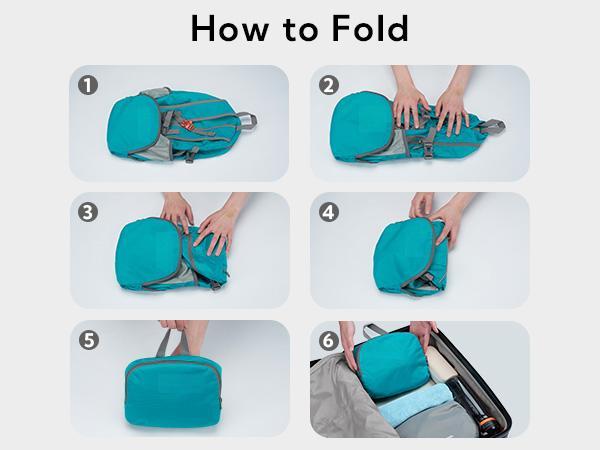 How to Fold

1

2

3

4

5

6