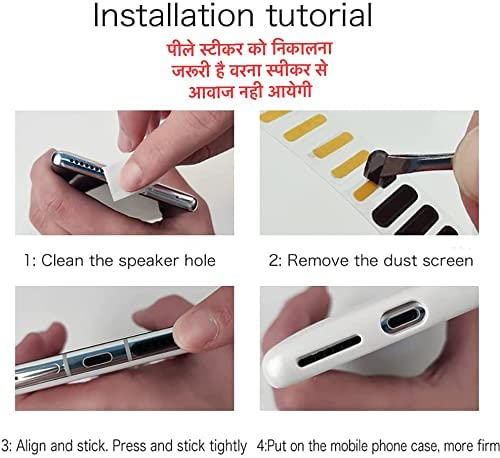 Installation tutorial

पीले स्टीकर को निकालना जरूरी है वरना स्पीकर से आवाज नही आयेगी

1: Clean the speaker hole

2: Remove the dust screen

3: Align and stick. Press and stick tightly

4:Put on the mobile phone case, more firm