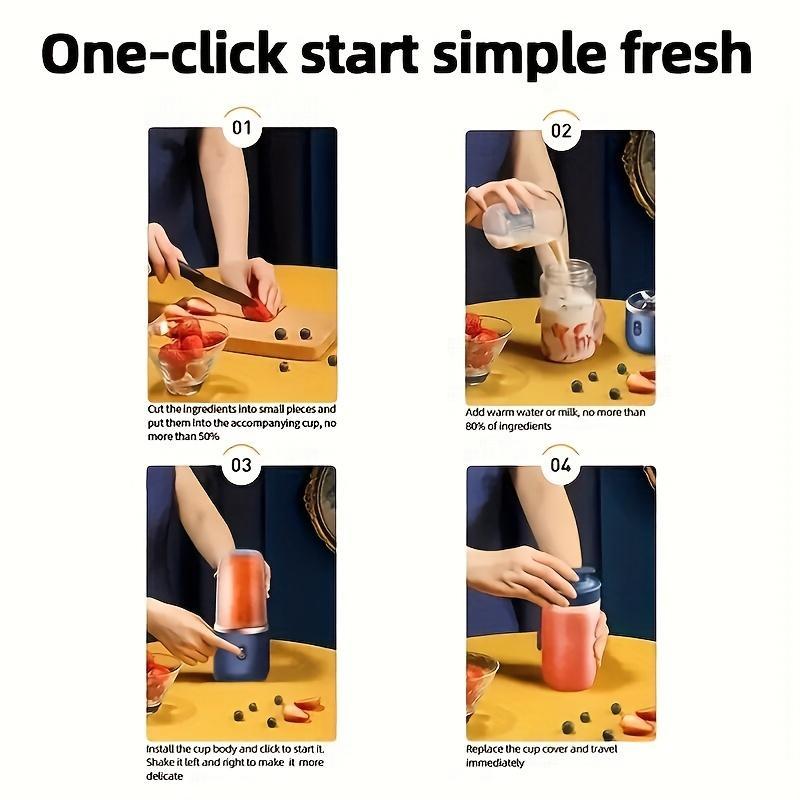 One-click start simple fresh

01

Cut the ingredients into small pieces and put them into the accompanying cup, no more than 50%

02

Add warm water or milk, no more than 80% of ingredients

03

Install the cup body and click to start it. Shake it left and right to make it more delicate

04

Replace the cup cover and travel immediately