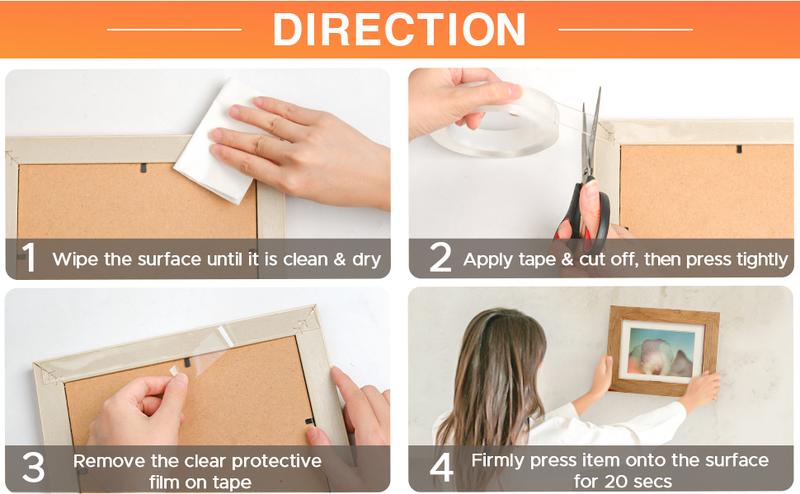 DIRECTION

1 Wipe the surface until it is clean & dry

2 Apply tape & cut off, then press tightly

3 Remove the clear protective film on tape

4 Firmly press item onto the surface for 20 secs