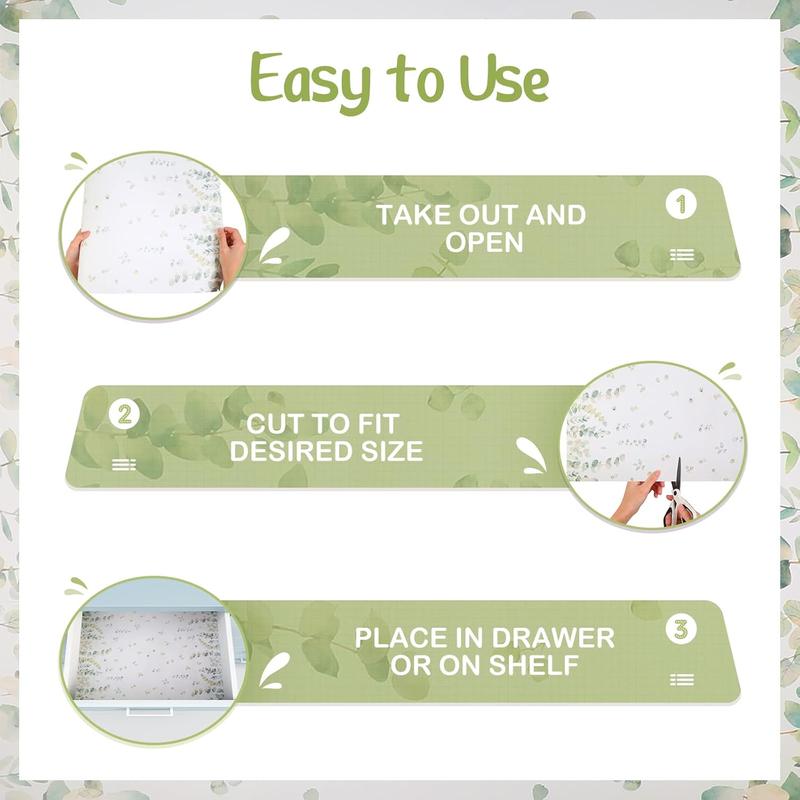 Easy to Use

1
TAKE OUT AND OPEN

2
CUT TO FIT DESIRED SIZE

3
PLACE IN DRAWER OR ON SHELF