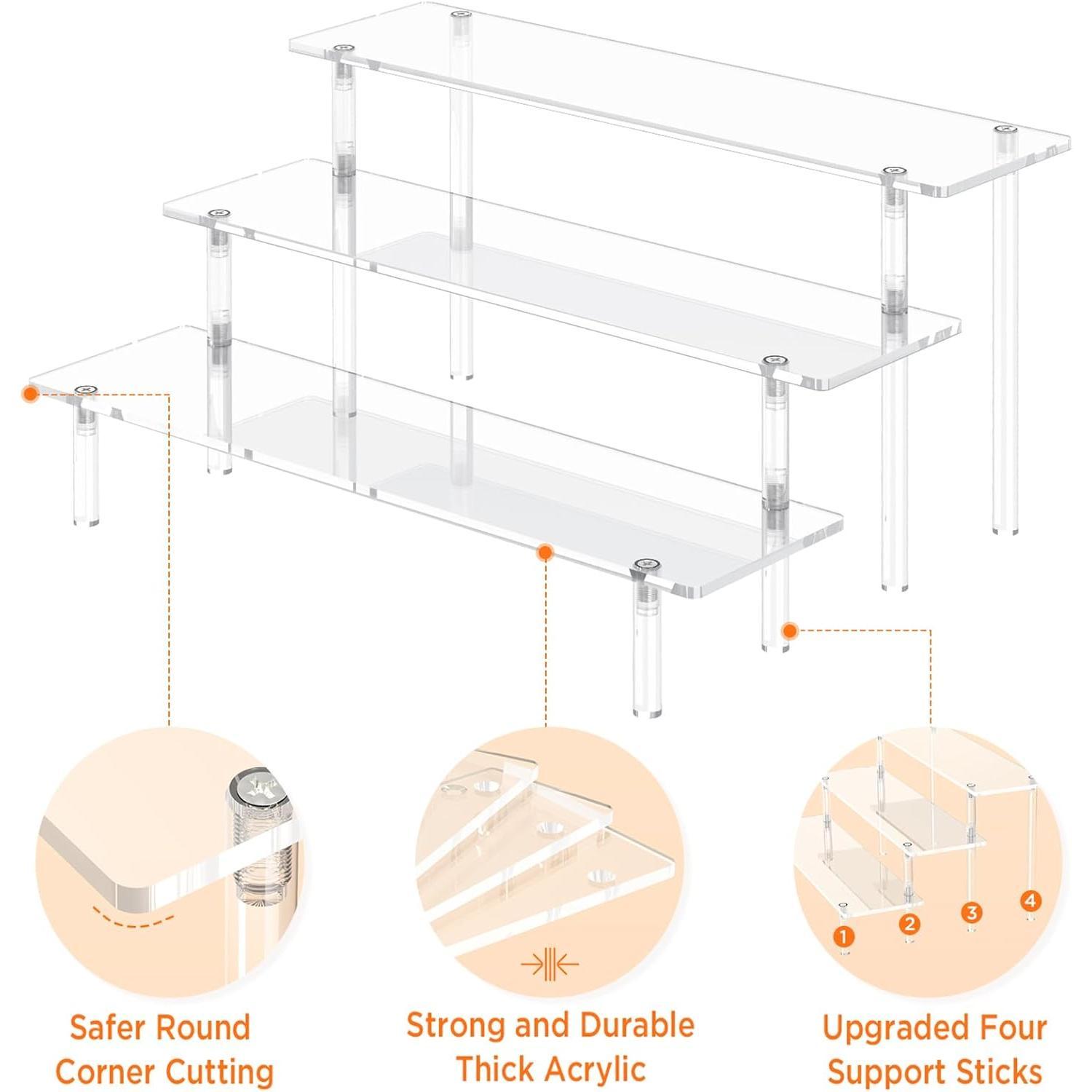 1 2 3 4

Safer Round Corner Cutting

Strong and Durable Thick Acrylic

Upgraded Four Support Sticks