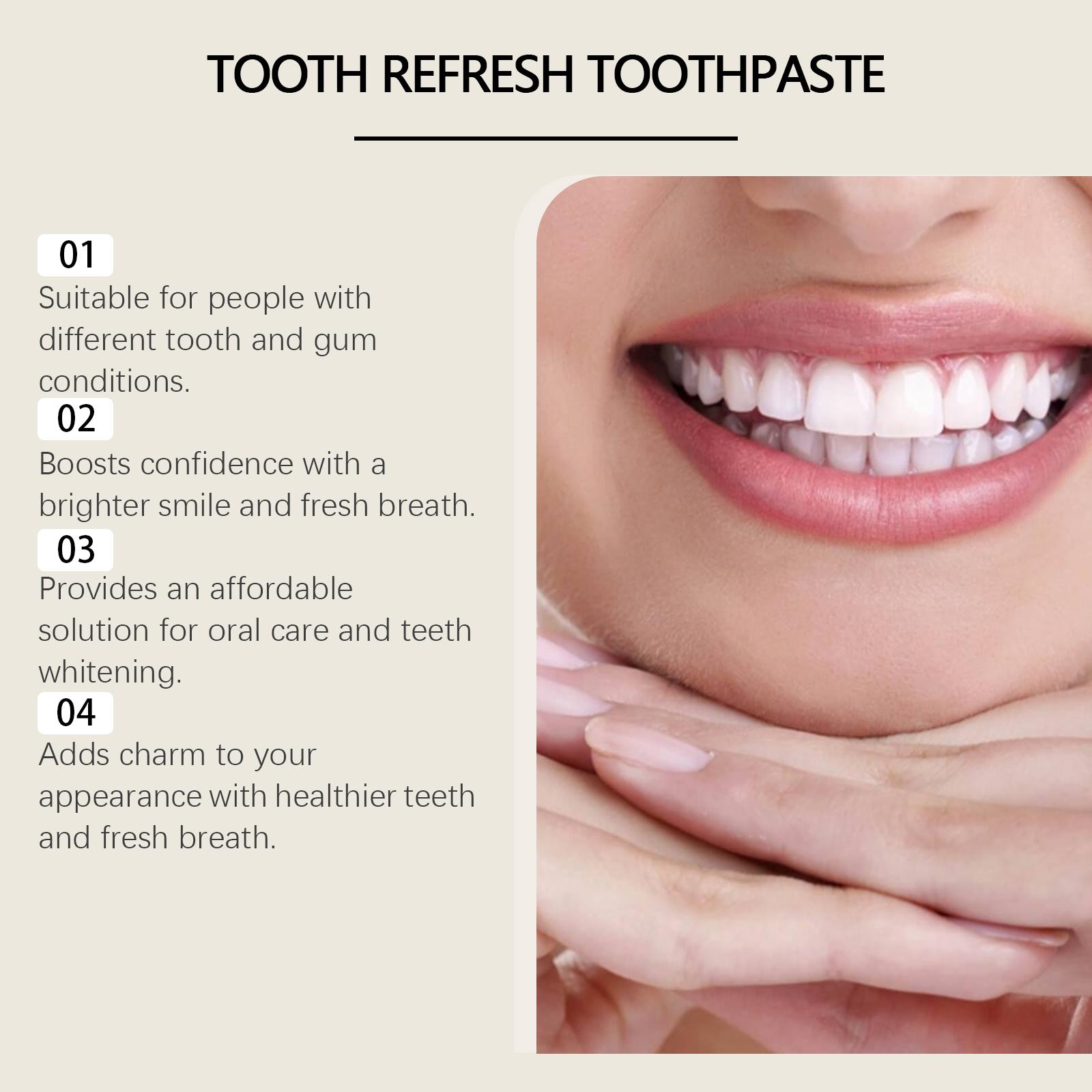 TOOTH REFRESH TOOTHPASTE

01
Suitable for people with different tooth and gum conditions.

02
Boosts confidence with a brighter smile and fresh breath.

03
Provides an affordable solution for oral care and teeth whitening.

04
Adds charm to your appearance with healthier teeth and fresh breath.