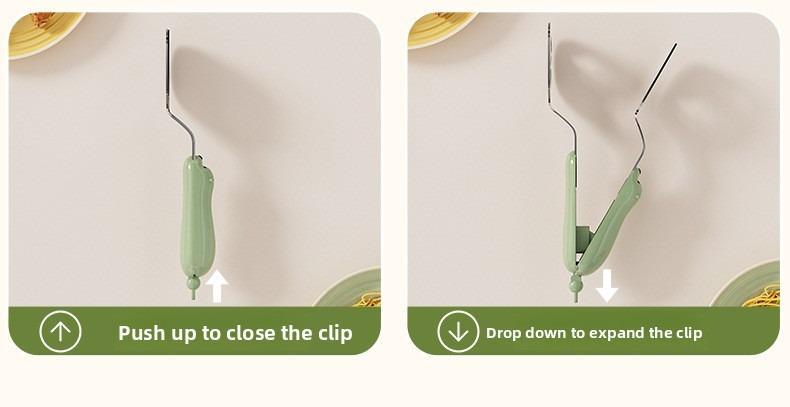 Push up to close the clip

Drop down to expand the clip