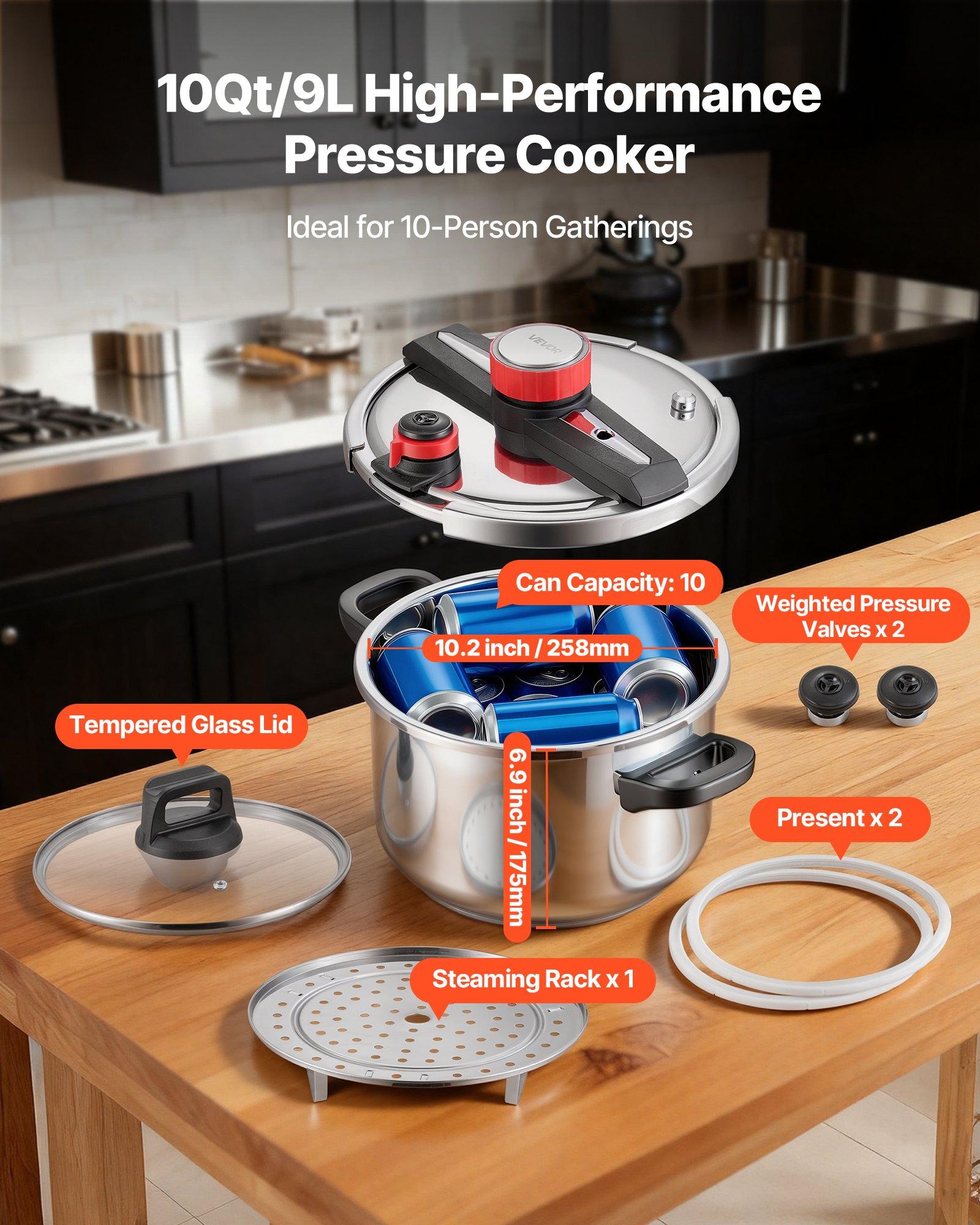 10Qt/9L High-Performance Pressure Cooker

Ideal for 10-Person Gatherings

VEVOR

Can Capacity: 10

Weighted Pressure Valves x 2

10.2 inch / 258mm

Tempered Glass Lid

6.9 inch / 175mm

Present x 2

Steaming Rack x 1