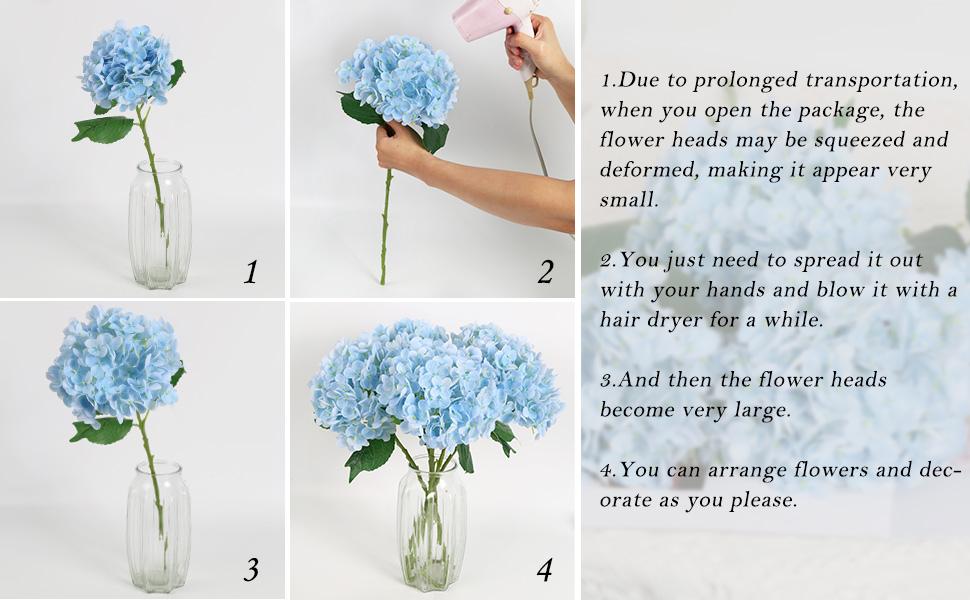 1

2

3

4

1.Due to prolonged transportation, when you open the package, the flower heads may be squeezed and deformed, making it appear very small.

2.You just need to spread it out with your hands and blow it with a hair dryer for a while.

3.And then the flower heads become very large.

4.You can arrange flowers and decorate as you please.