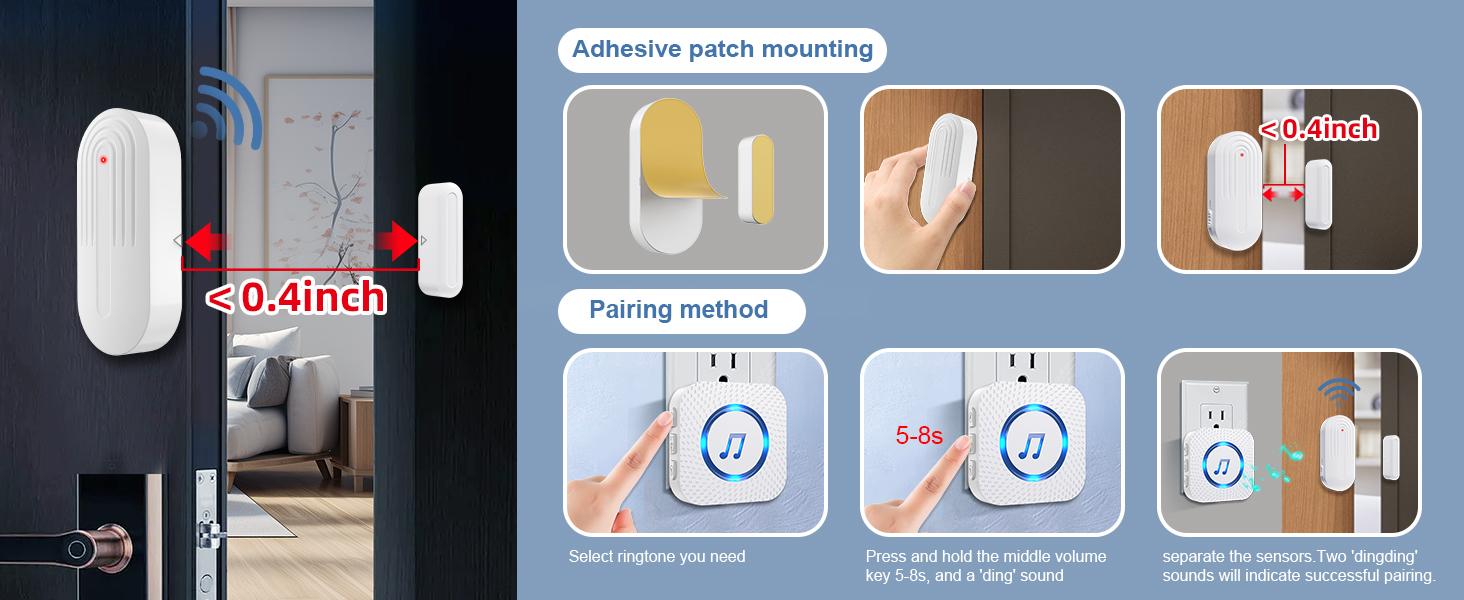 < 0.4inch

Adhesive patch mounting

< 0.4inch

Pairing method

5-8s

Select ringtone you need

Press and hold the middle volume key 5-8s, and a 'ding' sound

separate the sensors.Two 'dingding' sounds will indicate successful pairing.