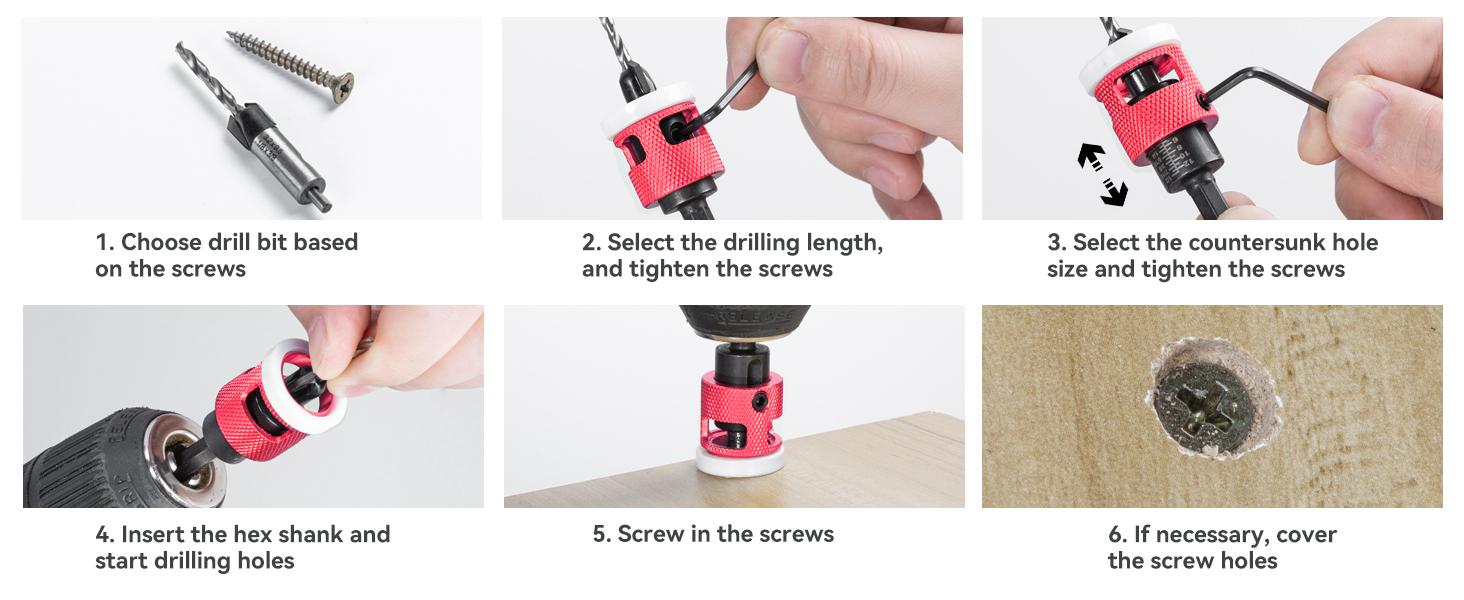 1. Choose drill bit based on the screws

2. Select the drilling length, and tighten the screws

3. Select the countersunk hole size and tighten the screws

4. Insert the hex shank and start drilling holes

5. Screw in the screws

6. If necessary, cover the screw holes