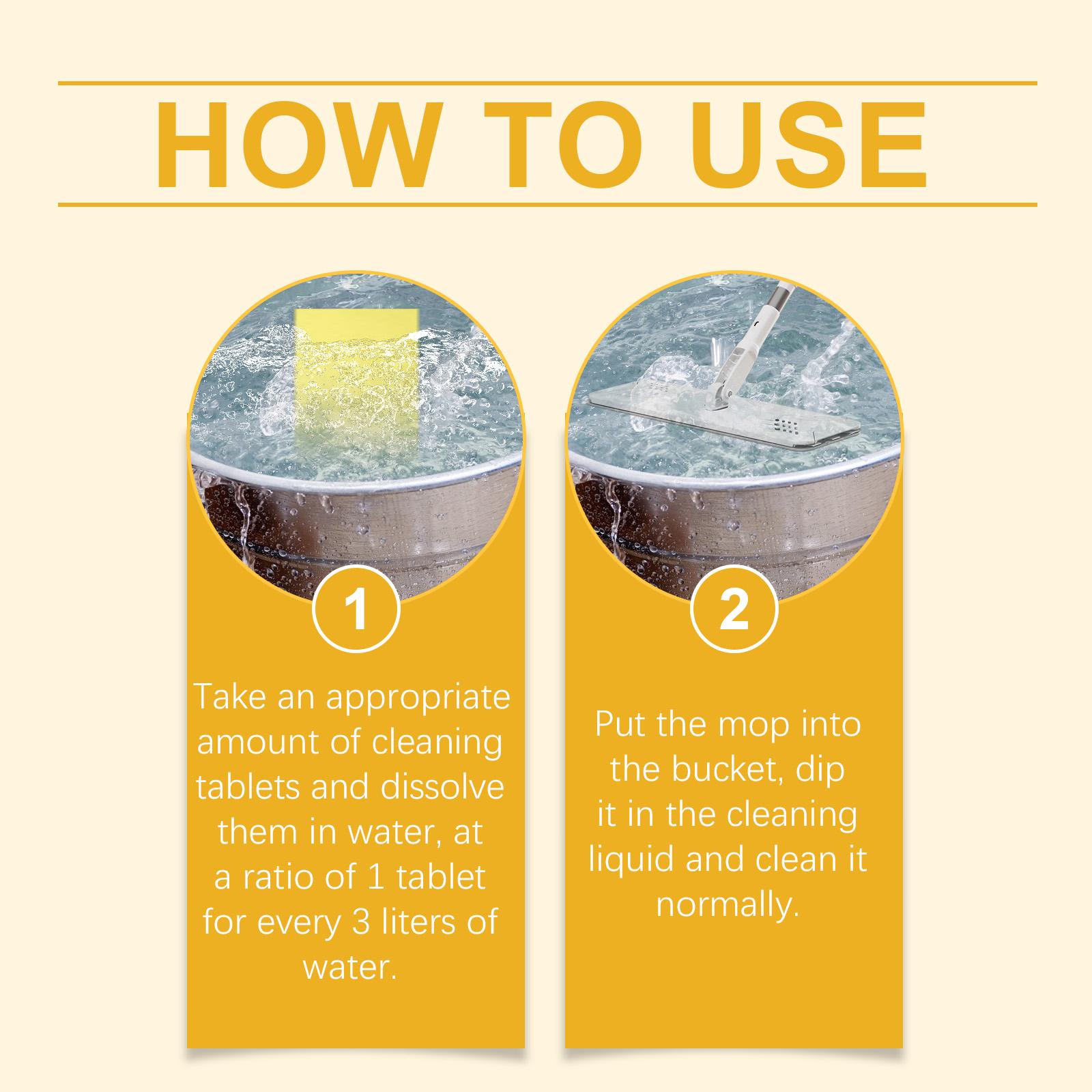 HOW TO USE

1

Take an appropriate amount of cleaning tablets and dissolve them in water, at a ratio of 1 tablet for every 3 liters of water.

2

Put the mop into the bucket, dip it in the cleaning liquid and clean it normally.