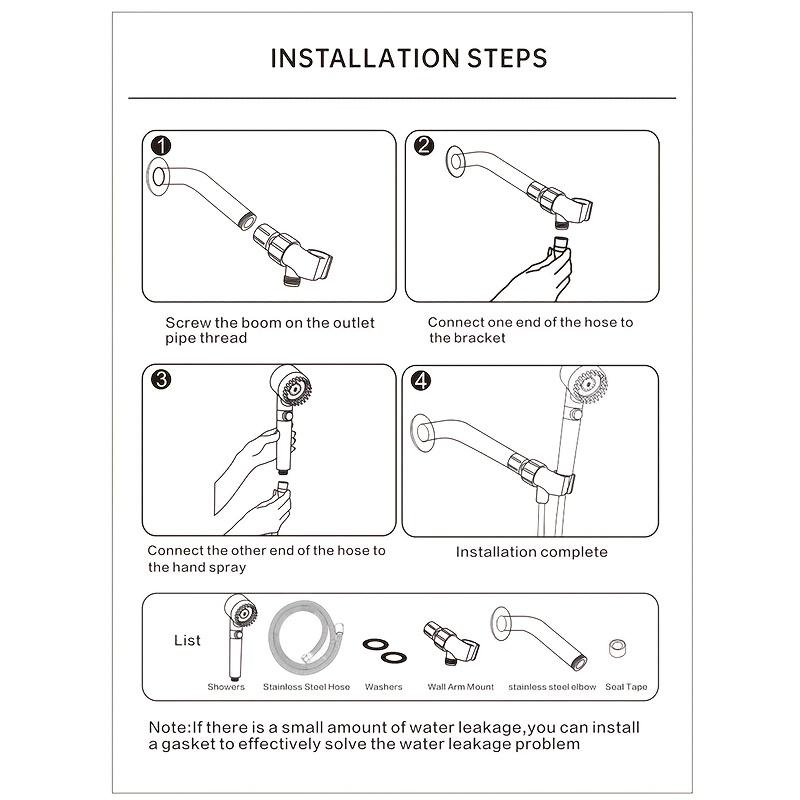 INSTALLATION STEPS

1

Screw the boom on the outlet pipe thread

2

Connect one end of the hose to the bracket

3

Connect the other end of the hose to the hand spray

4

Installation complete

List

Showers

Stainless Steel Hose

Washers

Wall Arm Mount

stainless steel elbow

Seal Tape

Note:If there is a small amount of water leakage,you can install a gasket to effectively solve the water leakage problem