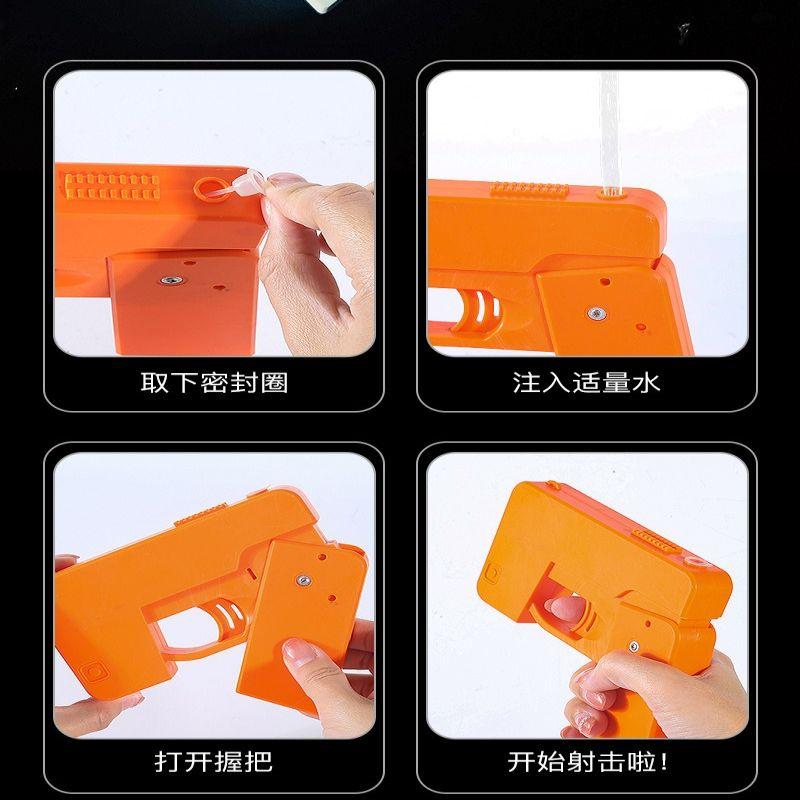 取下密封圈

注入适量水

打开握把

开始射击啦!