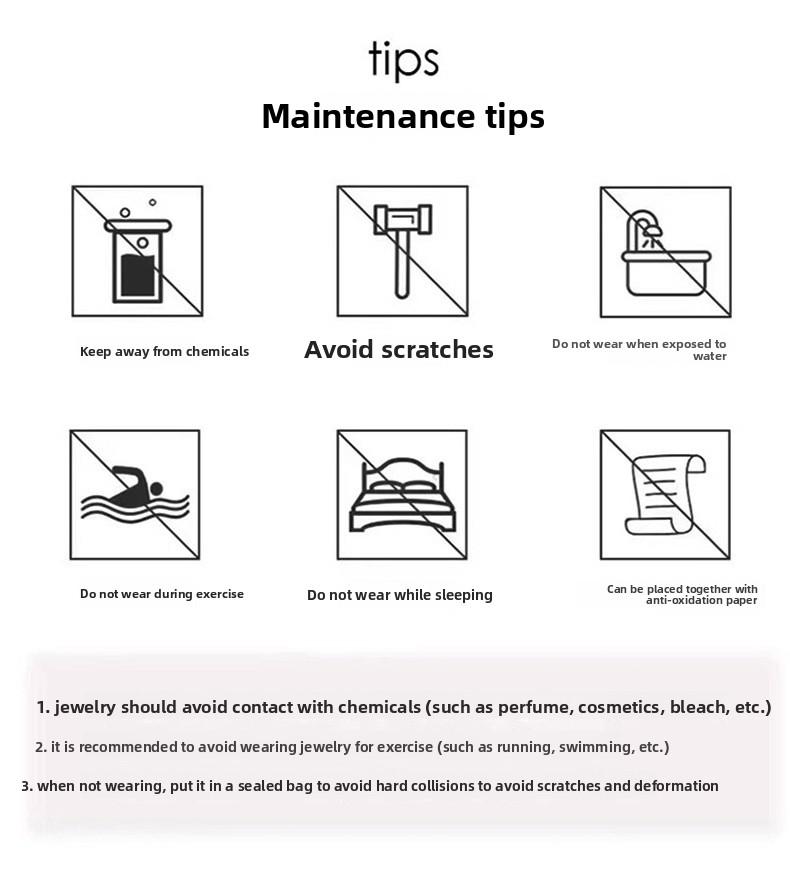 tips

Maintenance tips

Keep away from chemicals

Avoid scratches

Do not wear when exposed to water

Do not wear during exercise

Do not wear while sleeping

Can be placed together with anti-oxidation paper

1. jewelry should avoid contact with chemicals (such as perfume, cosmetics, bleach, etc.)

2. it is recommended to avoid wearing jewelry for exercise (such as running, swimming, etc.)

3. when not wearing, put it in a sealed bag to avoid hard collisions to avoid scratches and deformation