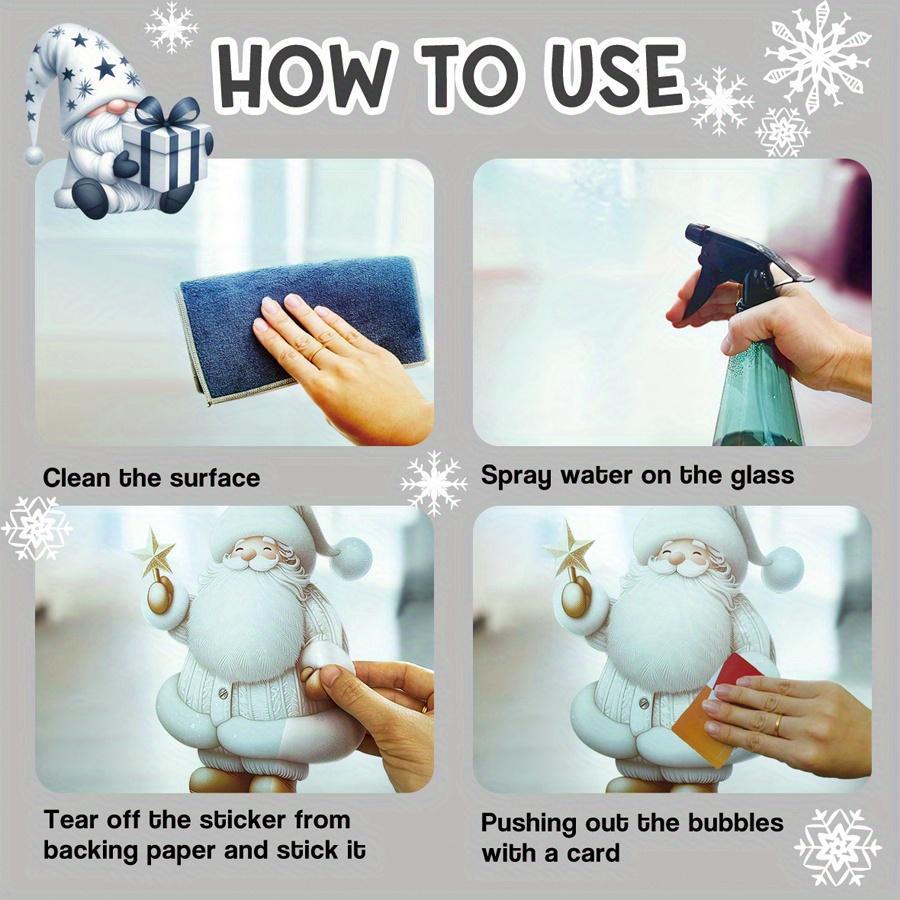 HOW TO USE

Clean the surface

Spray water on the glass

Tear off the sticker from backing paper and stick it

Pushing out the bubbles with a card