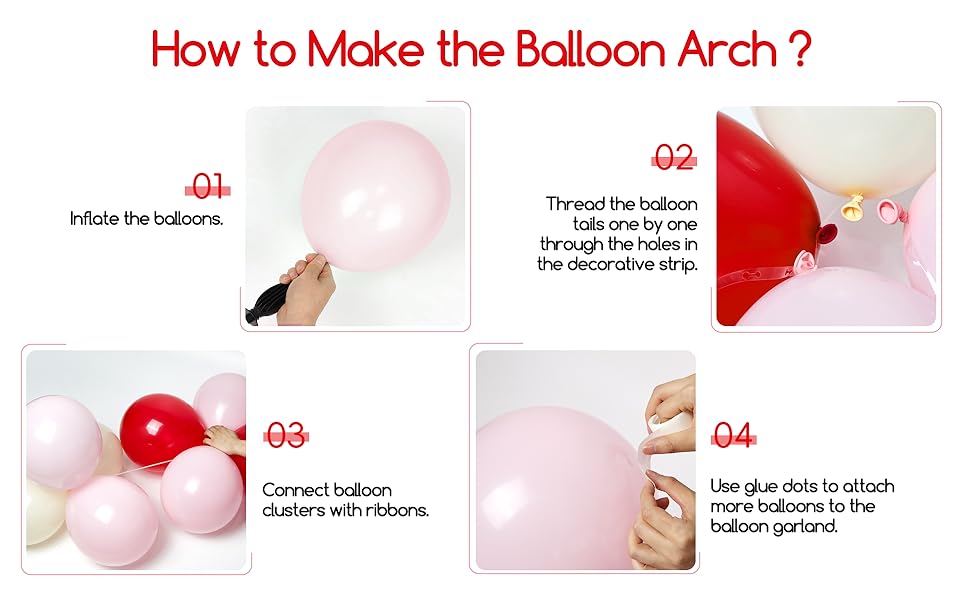 How to Make the Balloon Arch ?

01

Inflate the balloons.

02

Thread the balloon tails one by one through the holes in the decorative strip.

03

Connect balloon clusters with ribbons.

04

Use glue dots to attach more balloons to the balloon garland.