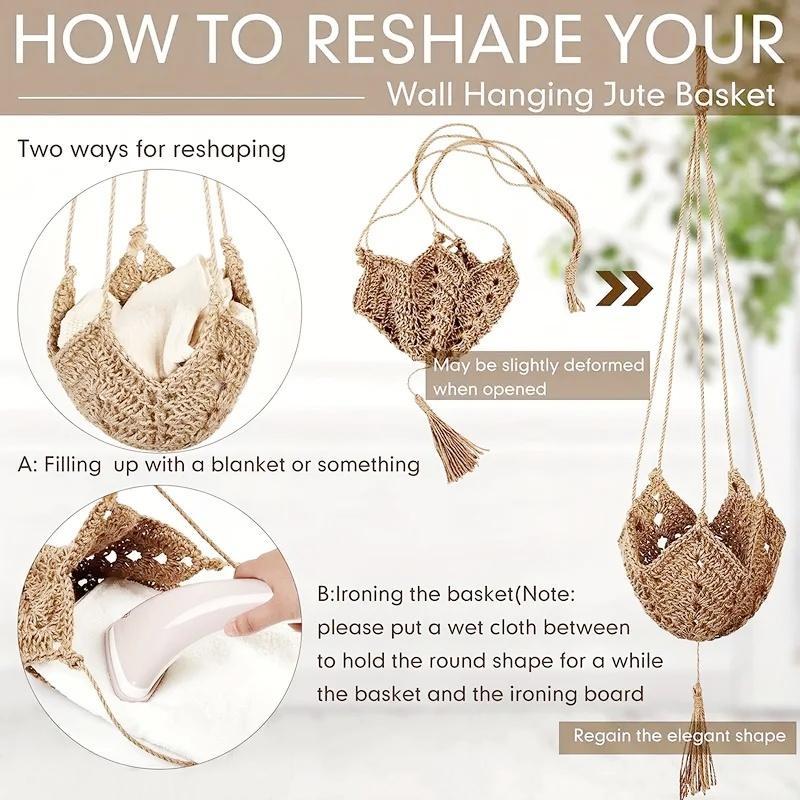 HOW TO RESHAPE YOUR

Wall Hanging Jute Basket

Two ways for reshaping

May be slightly deformed when opened

A: Filling up with a blanket or something

B:Ironing the basket(Note: please put a wet cloth between to hold the round shape for a while the basket and the ironing board

Regain the elegant shape