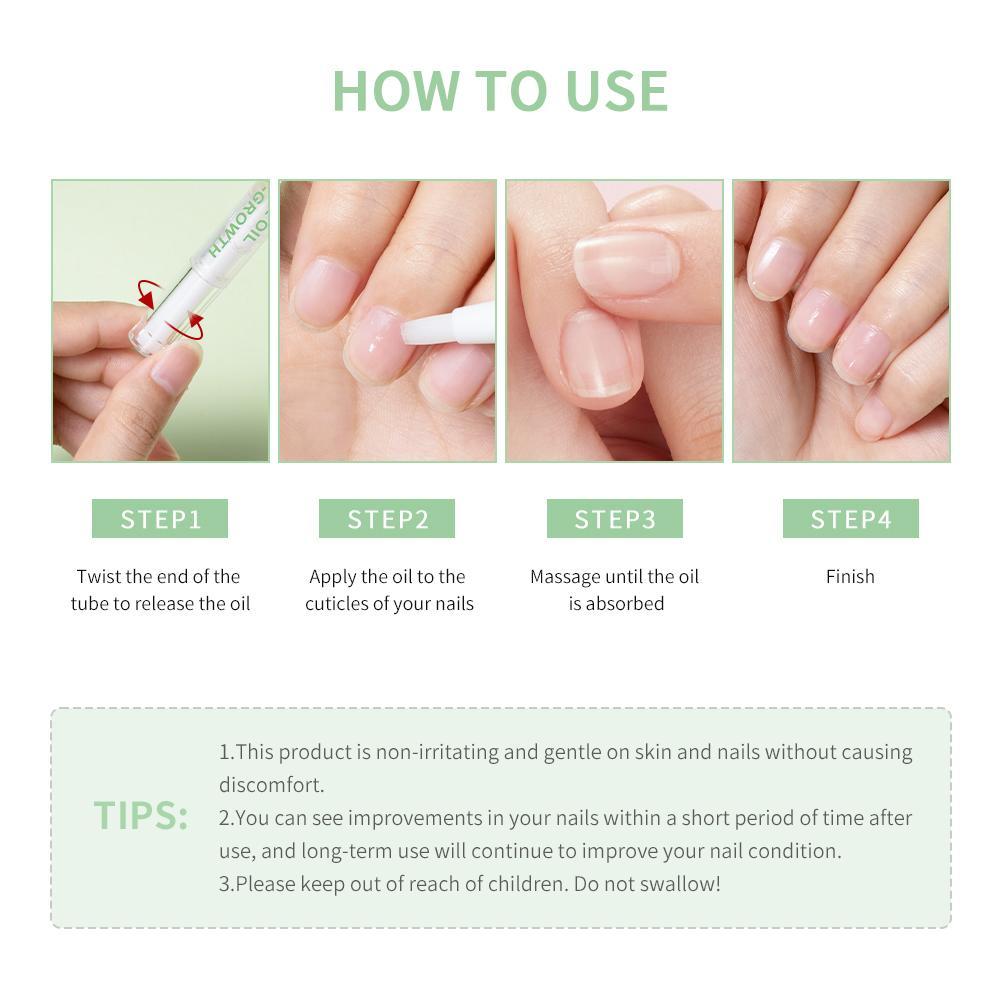 HOW TO USE

GROWTH OIL

STEP1

Twist the end of the tube to release the oil

STEP2

Apply the oil to the cuticles of your nails

STEP3

Massage until the oil is absorbed

STEP4

Finish

TIPS:

1.This product is non-irritating and gentle on skin and nails without causing discomfort.
2.You can see improvements in your nails within a short period of time after use, and long-term use will continue to improve your nail condition.
3.Please keep out of reach of children. Do not swallow!