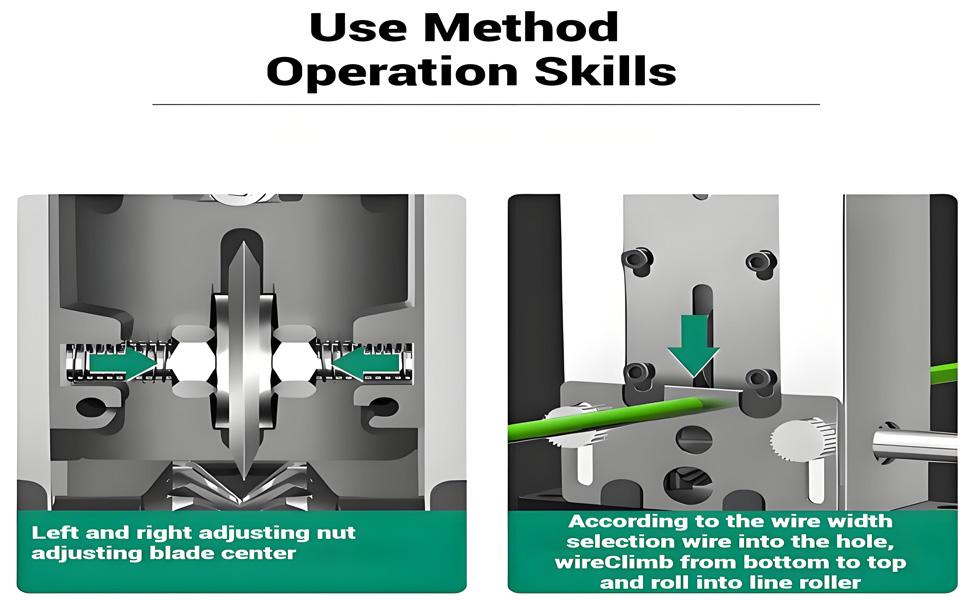 Use Method
Operation Skills

Left and right adjusting nut adjusting blade center

According to the wire width selection wire into the hole, wireClimb from bottom to top and roll into line roller