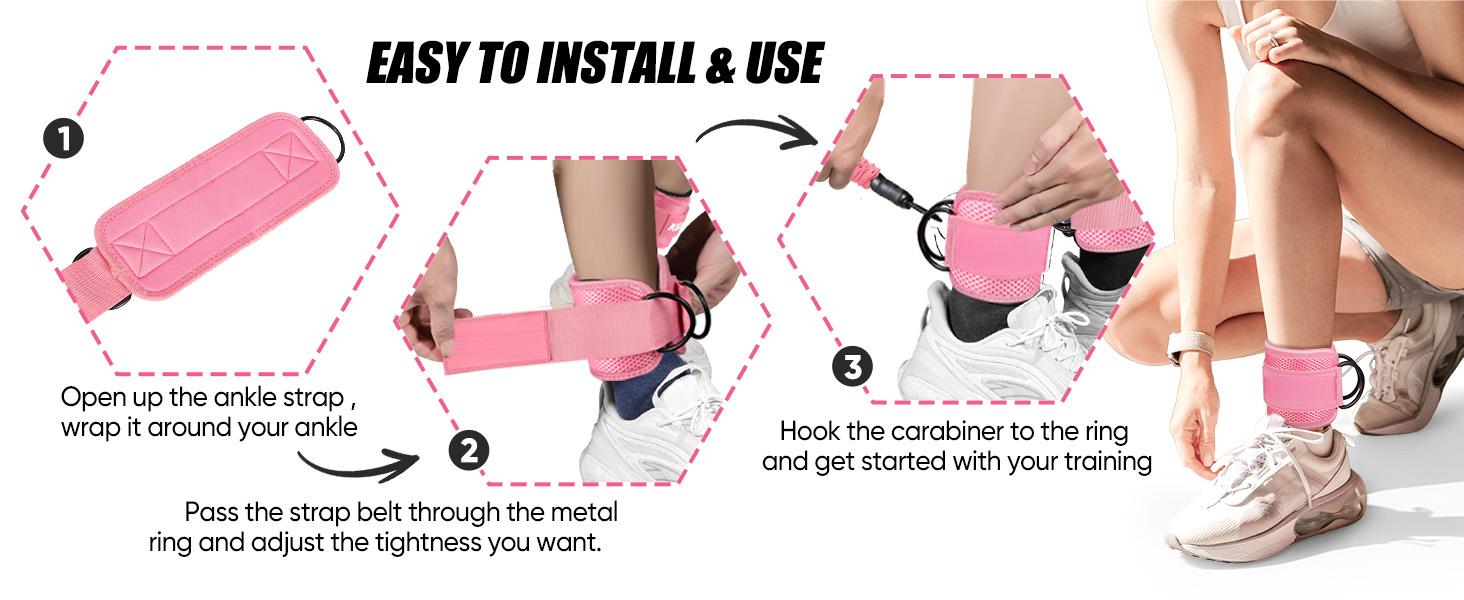 EASY TO INSTALL & USE

1

Open up the ankle strap , wrap it around your ankle

2

Pass the strap belt through the metal ring and adjust the tightness you want.

3

Hook the carabiner to the ring and get started with your training