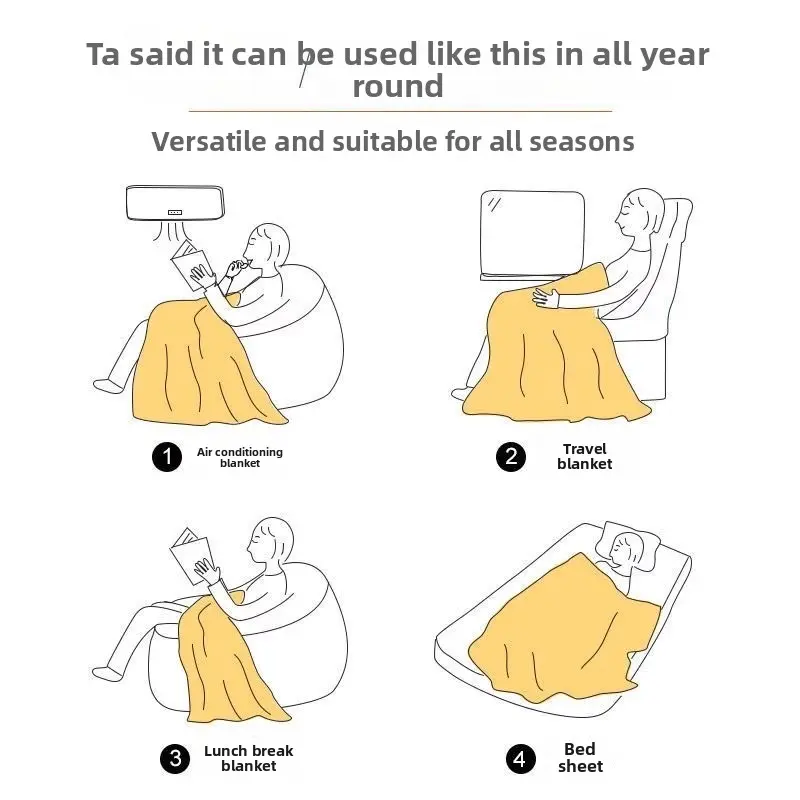 Ta said it can be used like this in all year round

Versatile and suitable for all seasons

1 Air conditioning blanket

2 Travel blanket

3 Lunch break blanket

4 Bed sheet