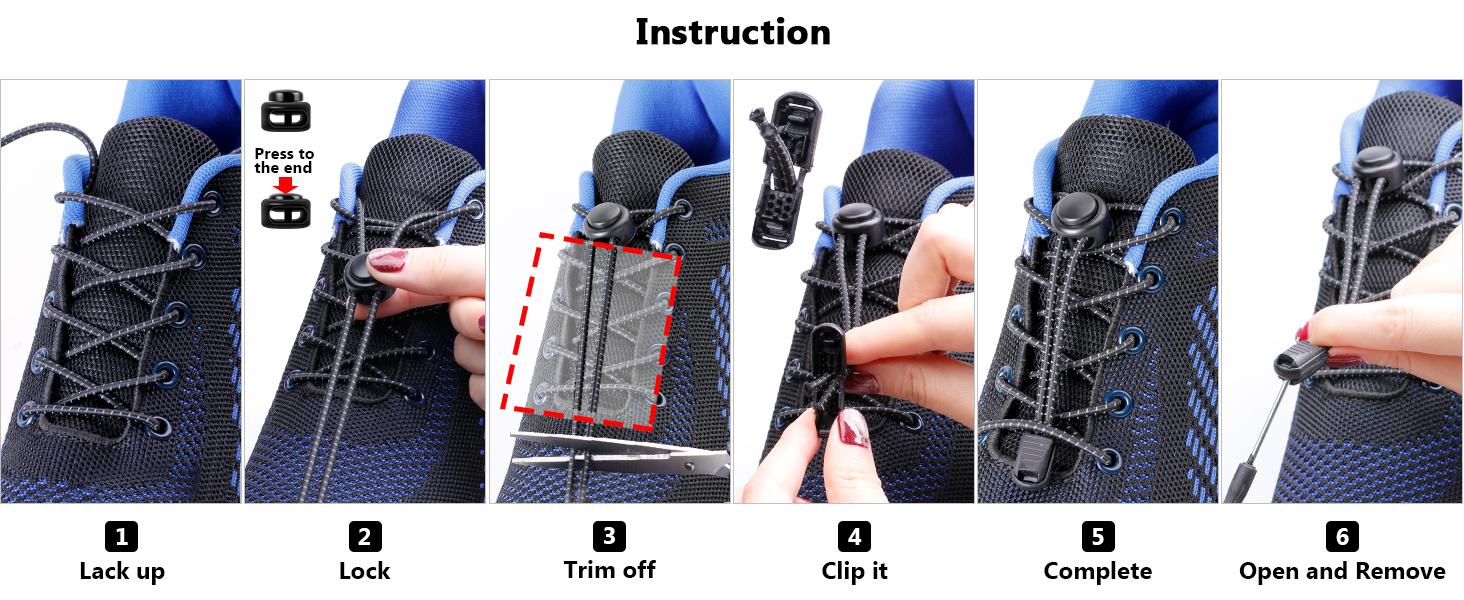 Instruction

Press to the end

1
Lack up

2
Lock

3
Trim off

4
Clip it

5
Complete

6
Open and Remove