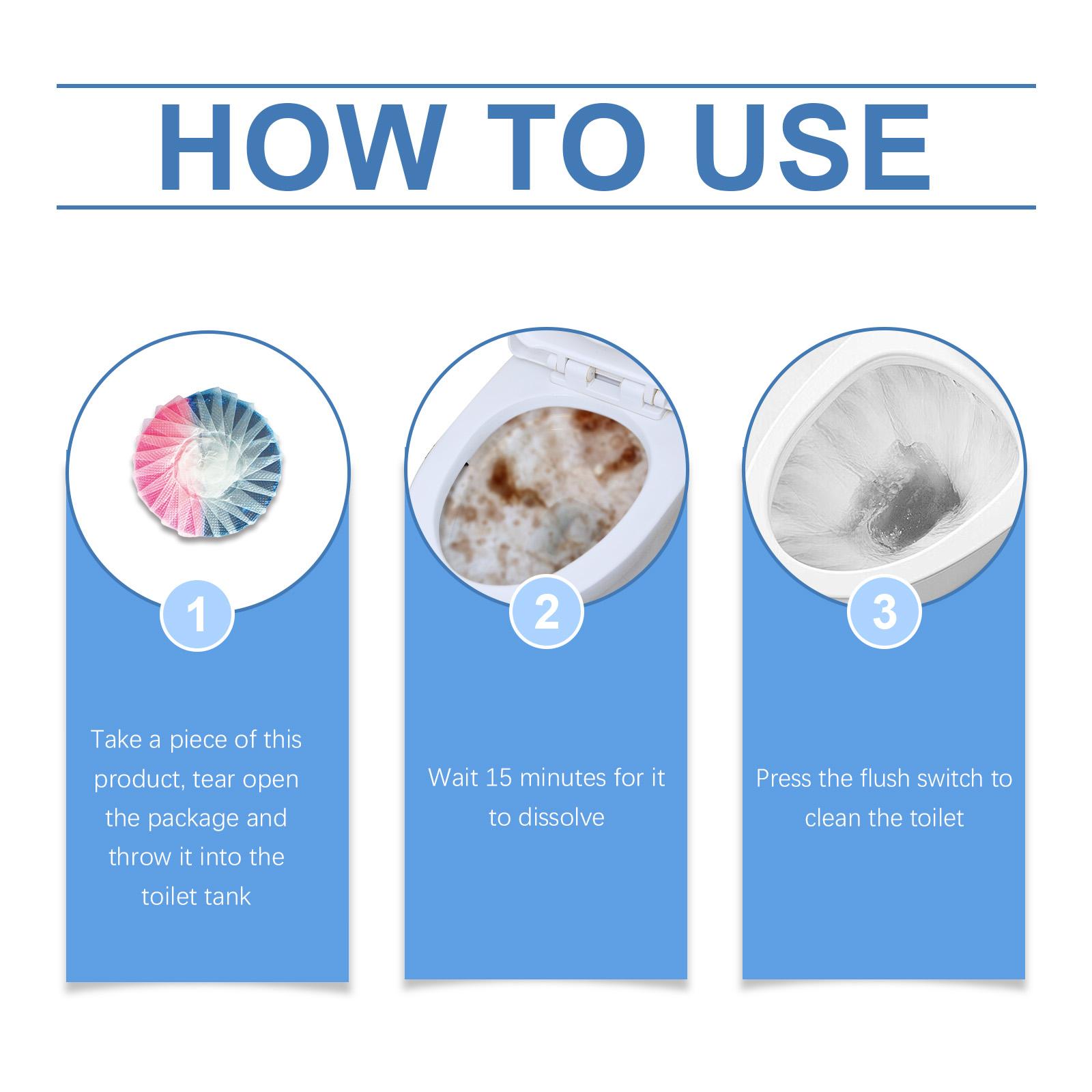 HOW TO USE

1

Take a piece of this product, tear open the package and throw it into the toilet tank

2

Wait 15 minutes for it to dissolve

3

Press the flush switch to clean the toilet