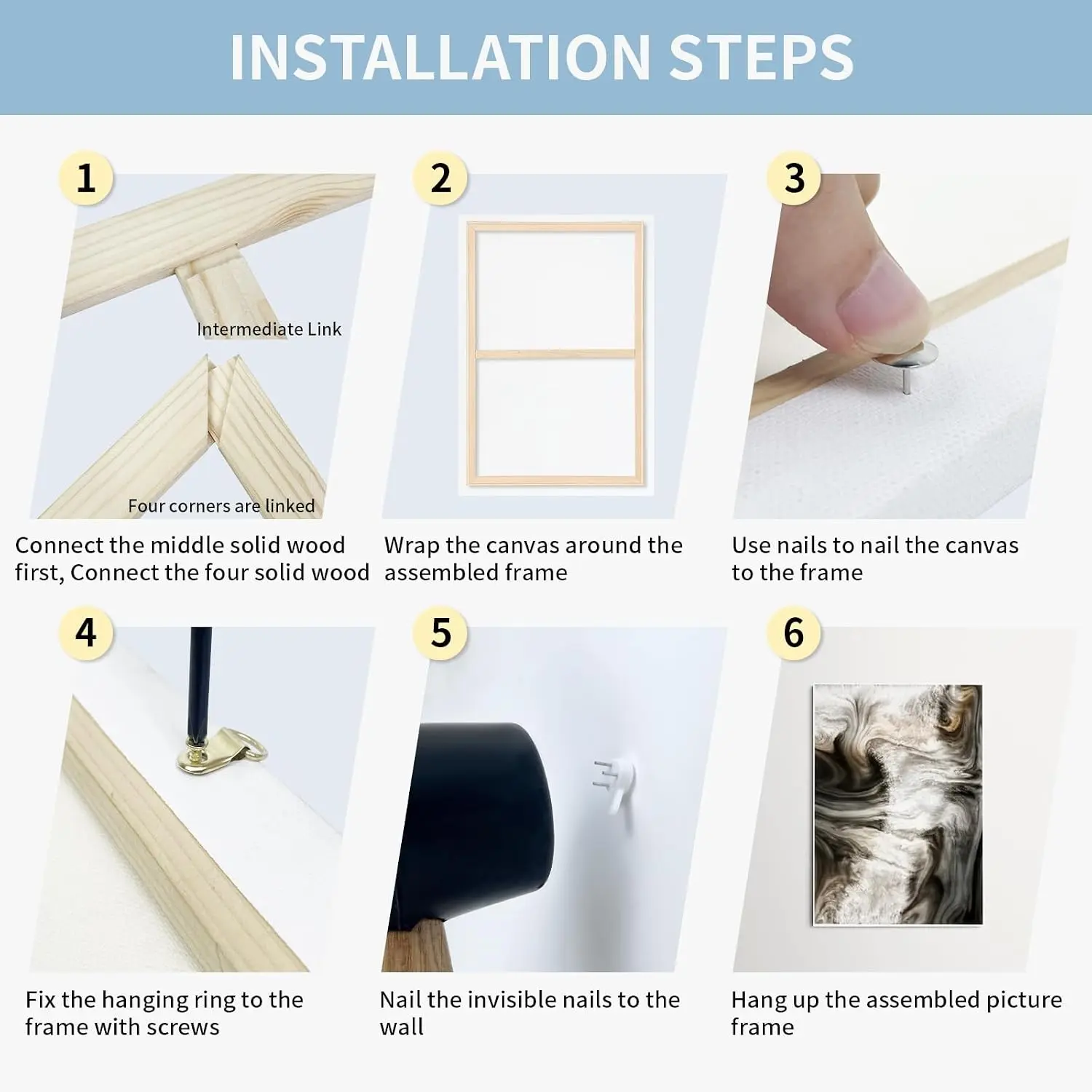 INSTALLATION STEPS

1

Intermediate Link

Four corners are linked

Connect the middle solid wood first, Connect the four solid wood

2

Wrap the canvas around the assembled frame

3

Use nails to nail the canvas to the frame

4

Fix the hanging ring to the frame with screws

5

Nail the invisible nails to the wall

6

Hang up the assembled picture frame