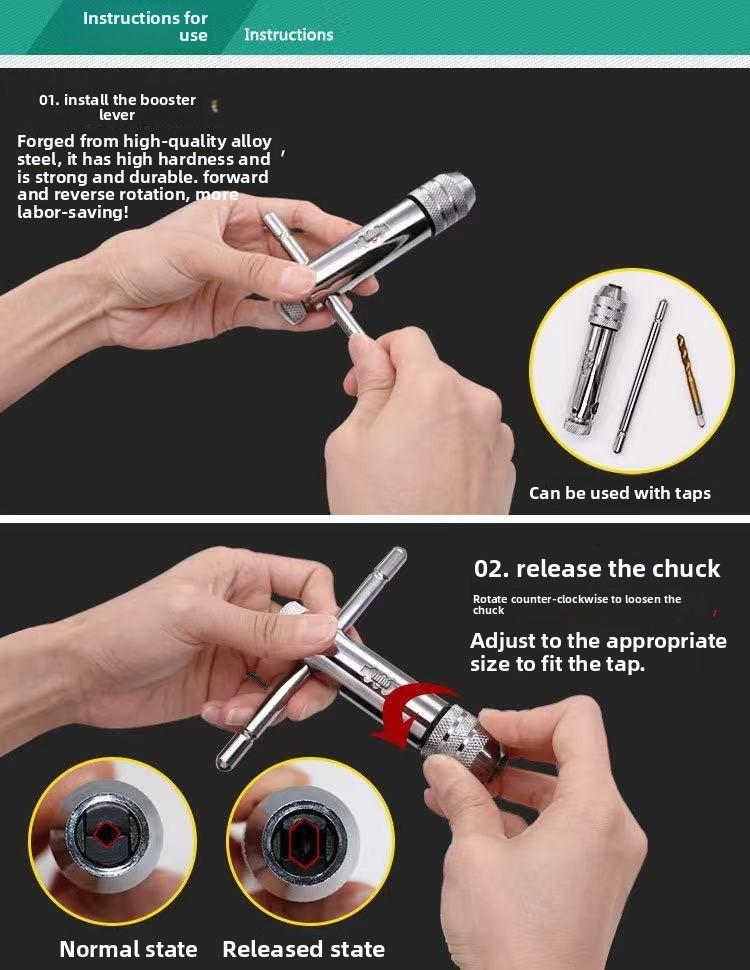 Instructions for use

Instructions

01. install the booster lever

Forged from high-quality alloy steel, it has high hardness and is strong and durable. forward and reverse rotation, more labor-saving!

Can be used with taps

02. release the chuck

Rotate counter-clockwise to loosen the chuck

Adjust to the appropriate size to fit the tap.

Normal state

Released state