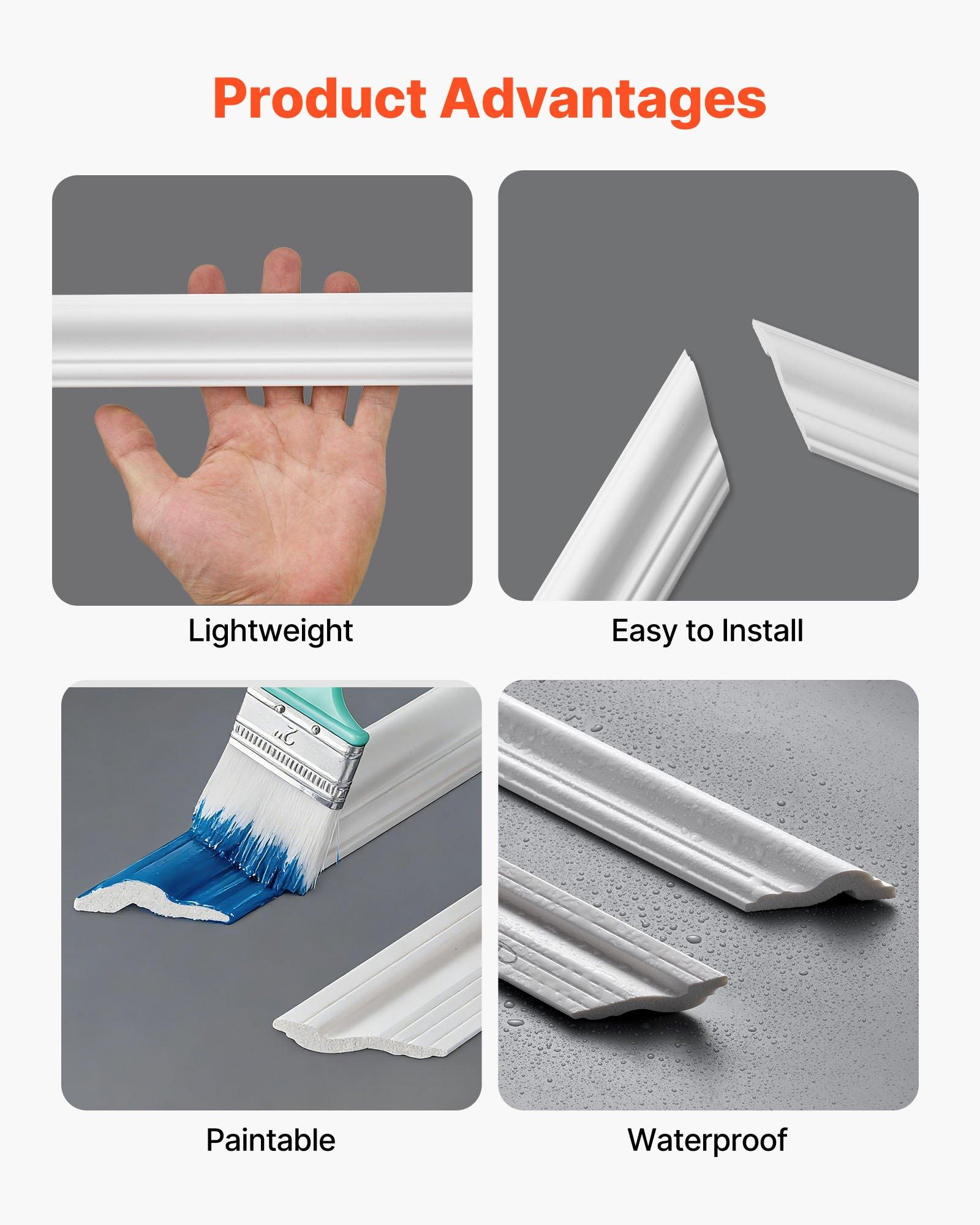 Product Advantages

Lightweight

Easy to Install

2"

Paintable

Waterproof