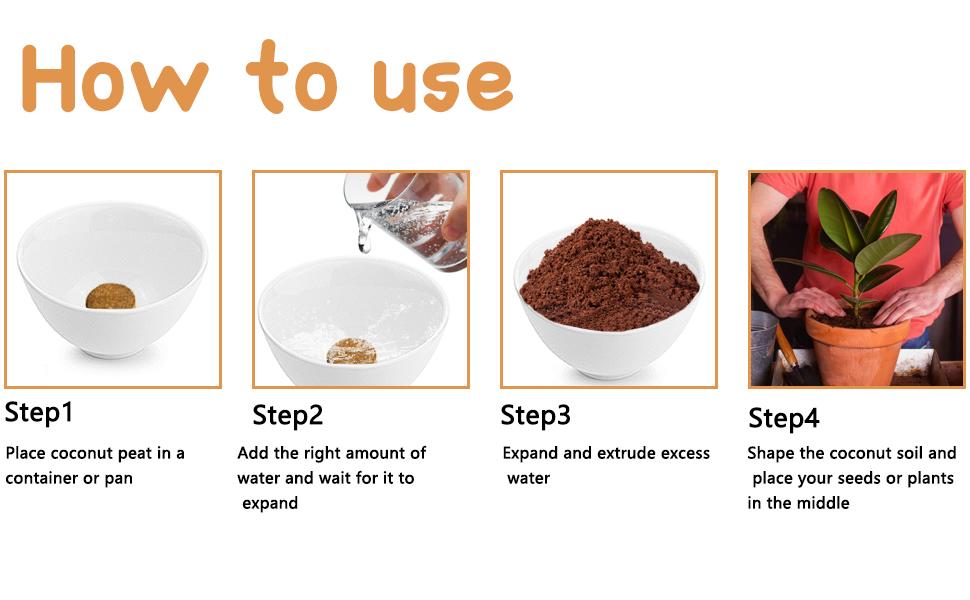 How to use

Step1
Place coconut peat in a container or pan

Step2
Add the right amount of water and wait for it to expand

Step3
Expand and extrude excess water

Step4
Shape the coconut soil and place your seeds or plants in the middle