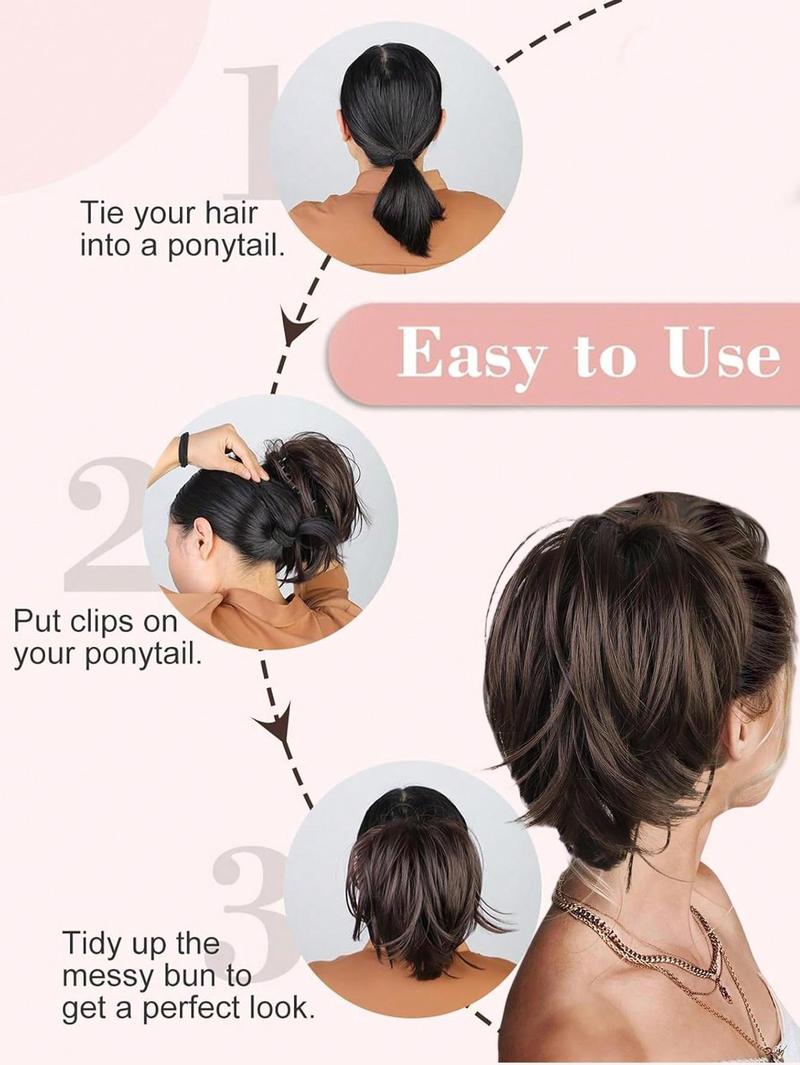 1

Tie your hair into a ponytail.

Easy to Use

2

Put clips on your ponytail.

3

Tidy up the messy bun to get a perfect look.