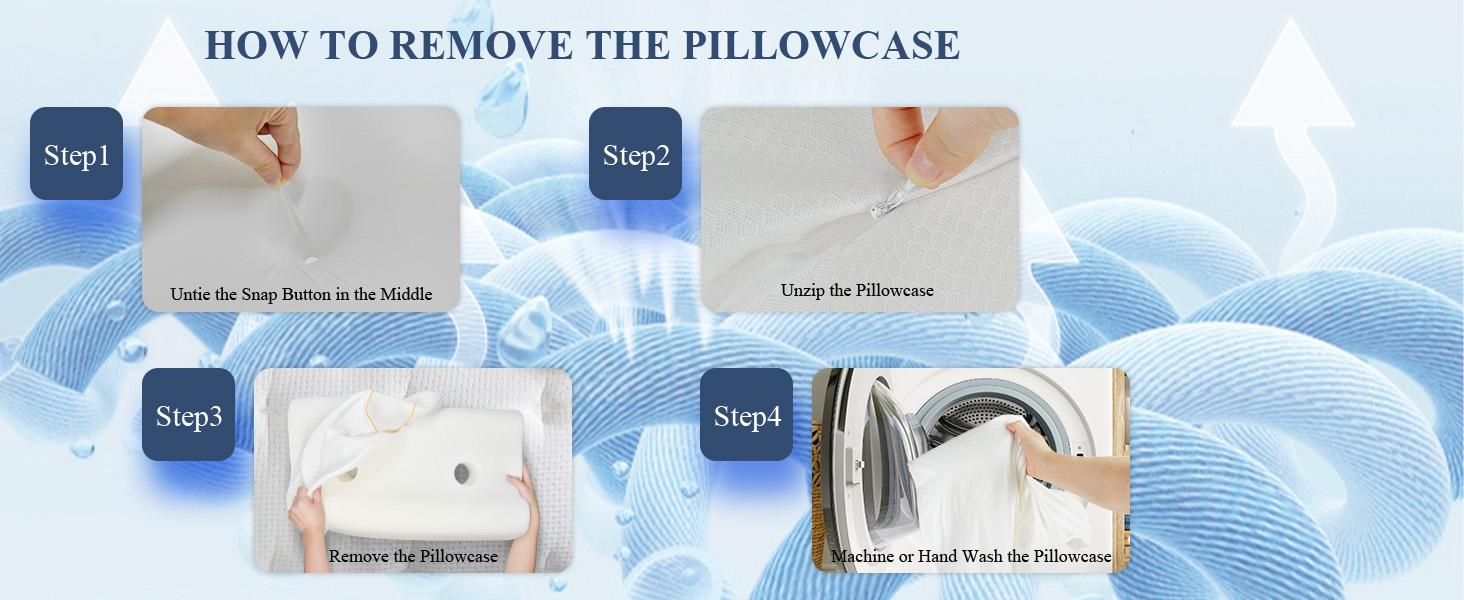 HOW TO REMOVE THE PILLOWCASE

Step1

Untie the Snap Button in the Middle

Step2

Unzip the Pillowcase

Step3

Remove the Pillowcase

Step4

Machine or Hand Wash the Pillowcase