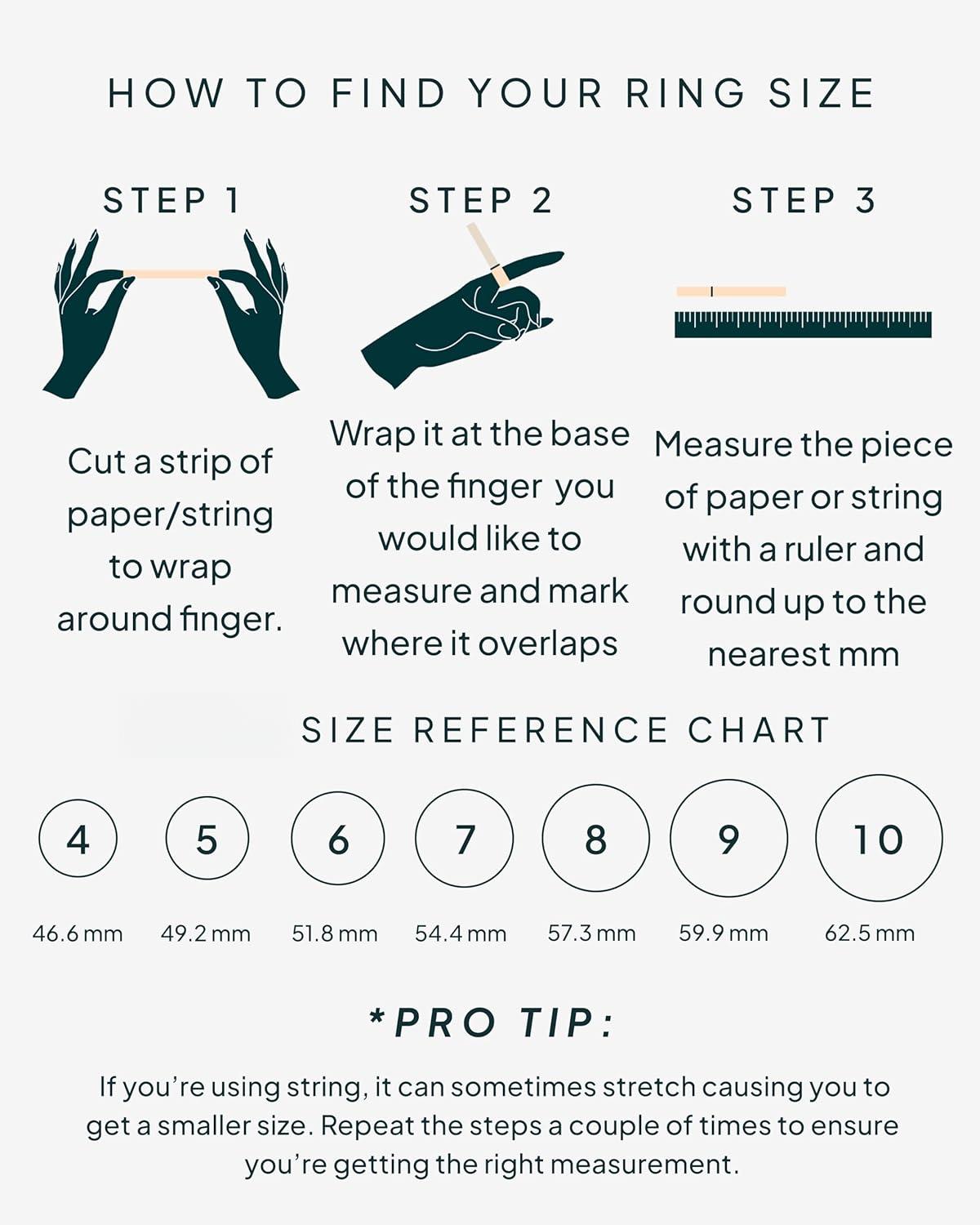 HOW TO FIND YOUR RING SIZE

STEP 1

Cut a strip of paper/string to wrap around finger.

STEP 2

Wrap it at the base of the finger you would like to measure and mark where it overlaps

STEP 3

Measure the piece of paper or string with a ruler and round up to the nearest mm

SIZE REFERENCE CHART

| 4 | 5 | 6 | 7 | 8 | 9 | 10 |
|---|---|---|---|---|---|---|
| 46.6 mm | 49.2 mm | 51.8 mm | 54.4 mm | 57.3 mm | 59.9 mm | 62.5 mm |

*PRO TIP:

If you're using string, it can sometimes stretch causing you to get a smaller size. Repeat the steps a couple of times to ensure you're getting the right measurement.