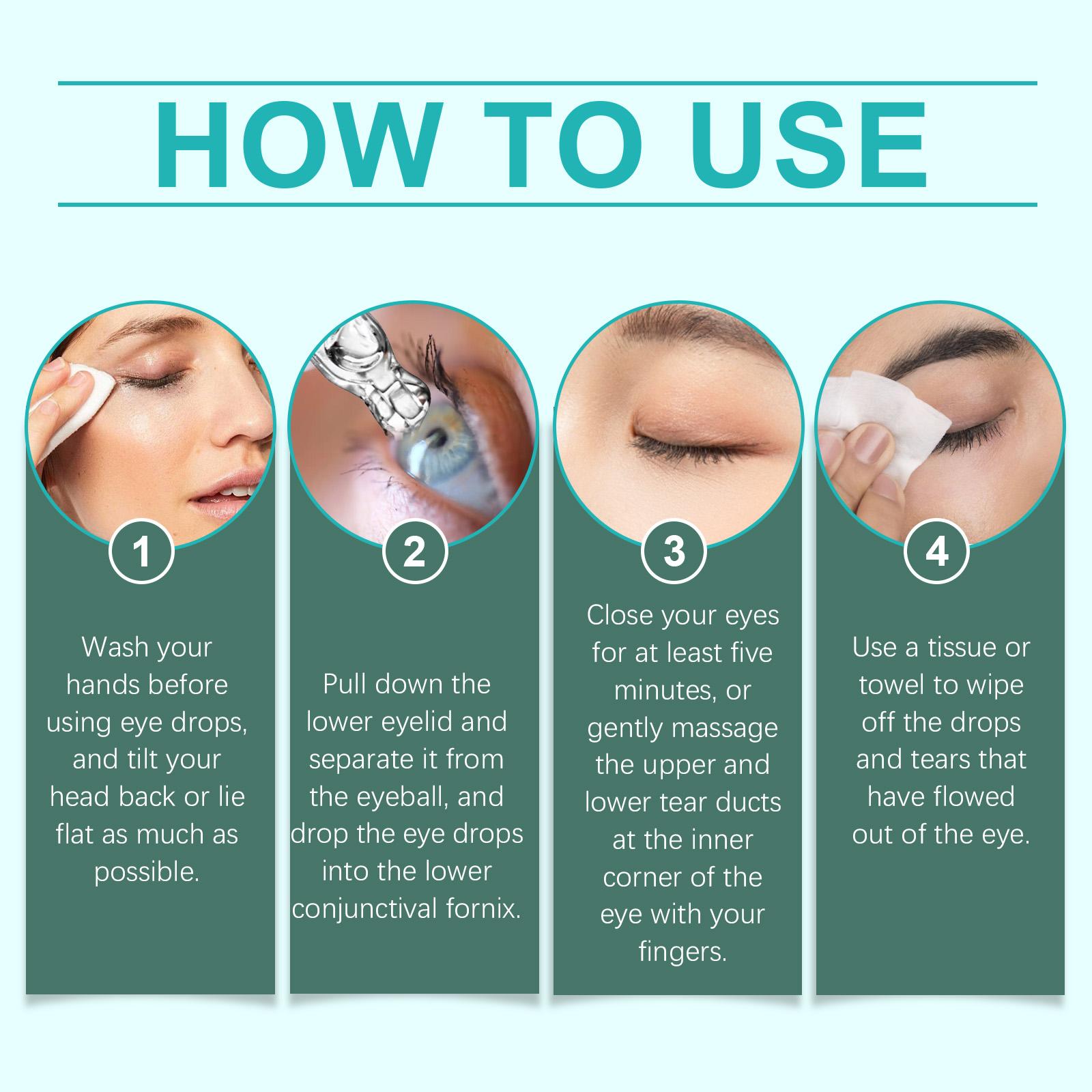 HOW TO USE

1

Wash your hands before using eye drops, and tilt your head back or lie flat as much as possible.

2

Pull down the lower eyelid and separate it from the eyeball, and drop the eye drops into the lower conjunctival fornix.

3

Close your eyes for at least five minutes, or gently massage the upper and lower tear ducts at the inner corner of the eye with your fingers.

4

Use a tissue or towel to wipe off the drops and tears that have flowed out of the eye.