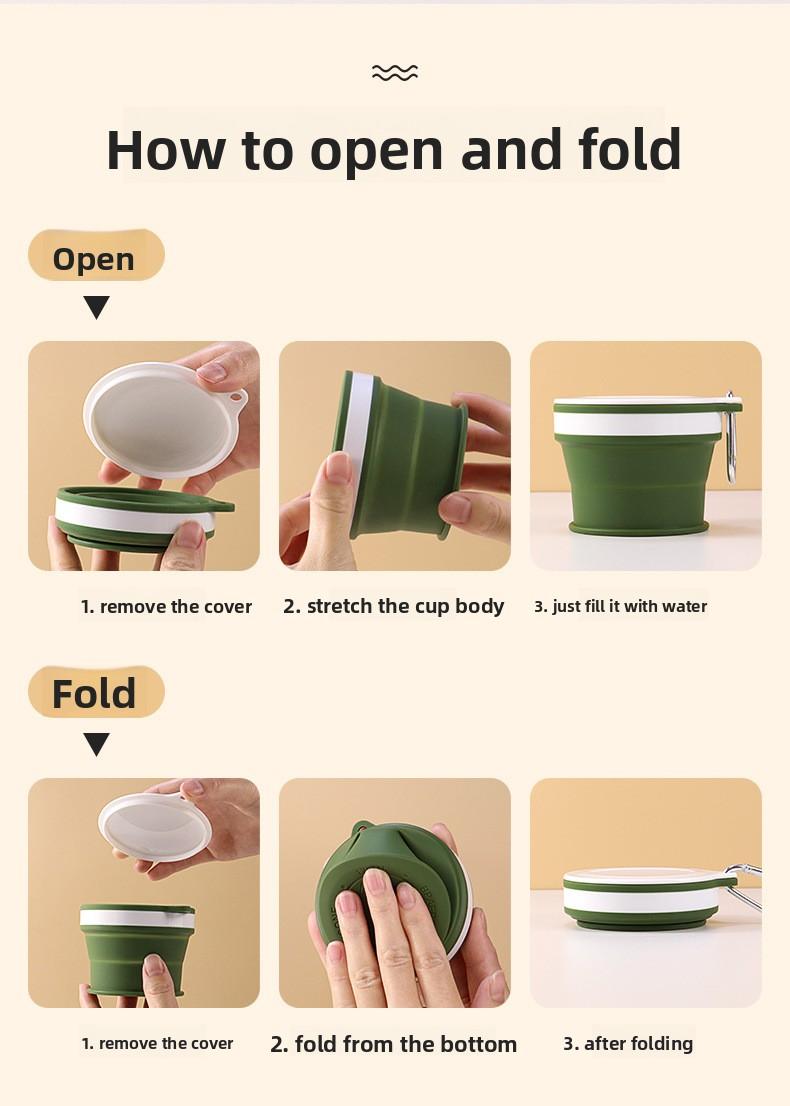 How to open and fold

Open

1. remove the cover

2. stretch the cup body

3. just fill it with water

Fold

1. remove the cover

2. fold from the bottom

3. after folding