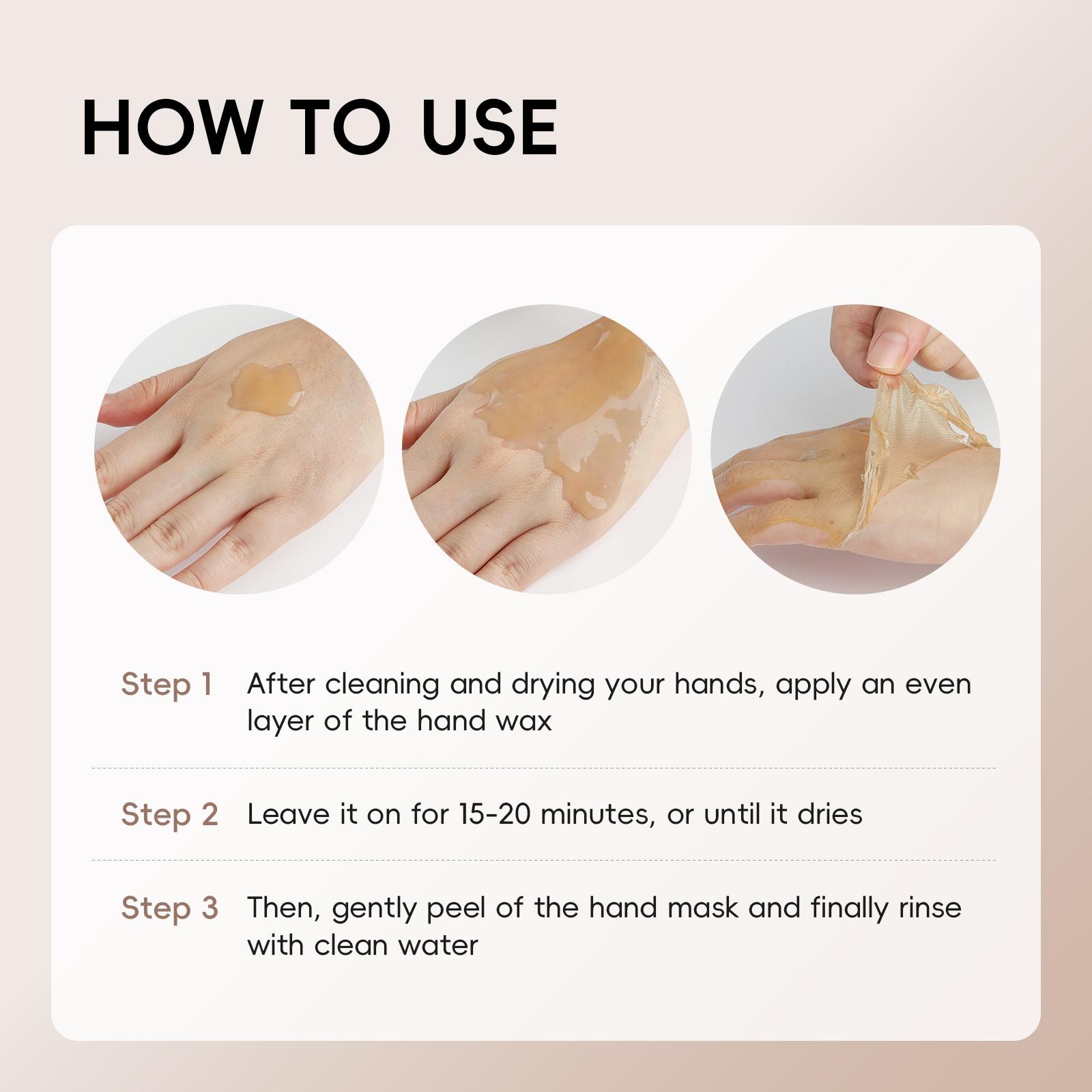 HOW TO USE

Step 1 After cleaning and drying your hands, apply an even layer of the hand wax

Step 2 Leave it on for 15-20 minutes, or until it dries

Step 3 Then, gently peel of the hand mask and finally rinse with clean water