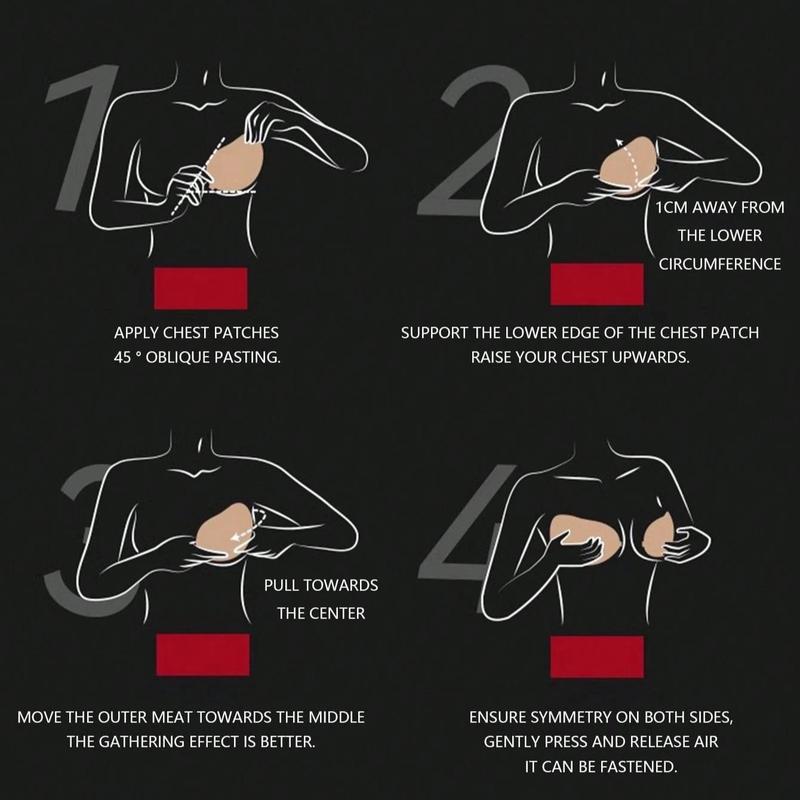 1

APPLY CHEST PATCHES
45 ° OBLIQUE PASTING.

2

1CM AWAY FROM THE LOWER CIRCUMFERENCE

SUPPORT THE LOWER EDGE OF THE CHEST PATCH
RAISE YOUR CHEST UPWARDS.

3

PULL TOWARDS THE CENTER

MOVE THE OUTER MEAT TOWARDS THE MIDDLE
THE GATHERING EFFECT IS BETTER.

4

ENSURE SYMMETRY ON BOTH SIDES,
GENTLY PRESS AND RELEASE AIR
IT CAN BE FASTENED.